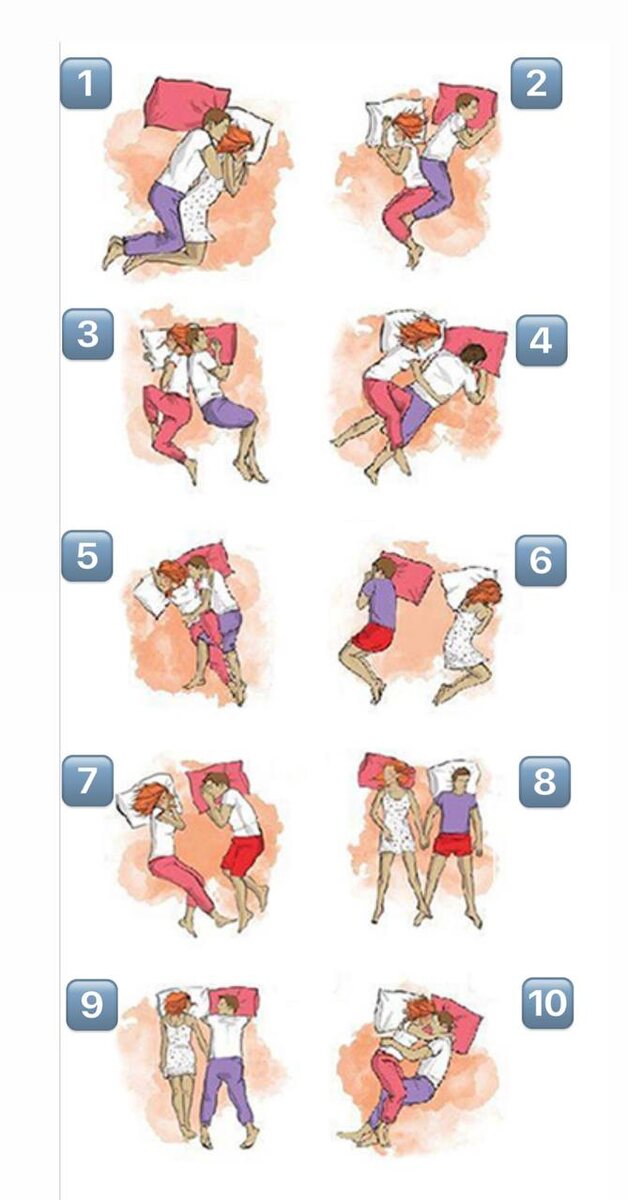 1
2
3
4
5
6
7
8
9
10