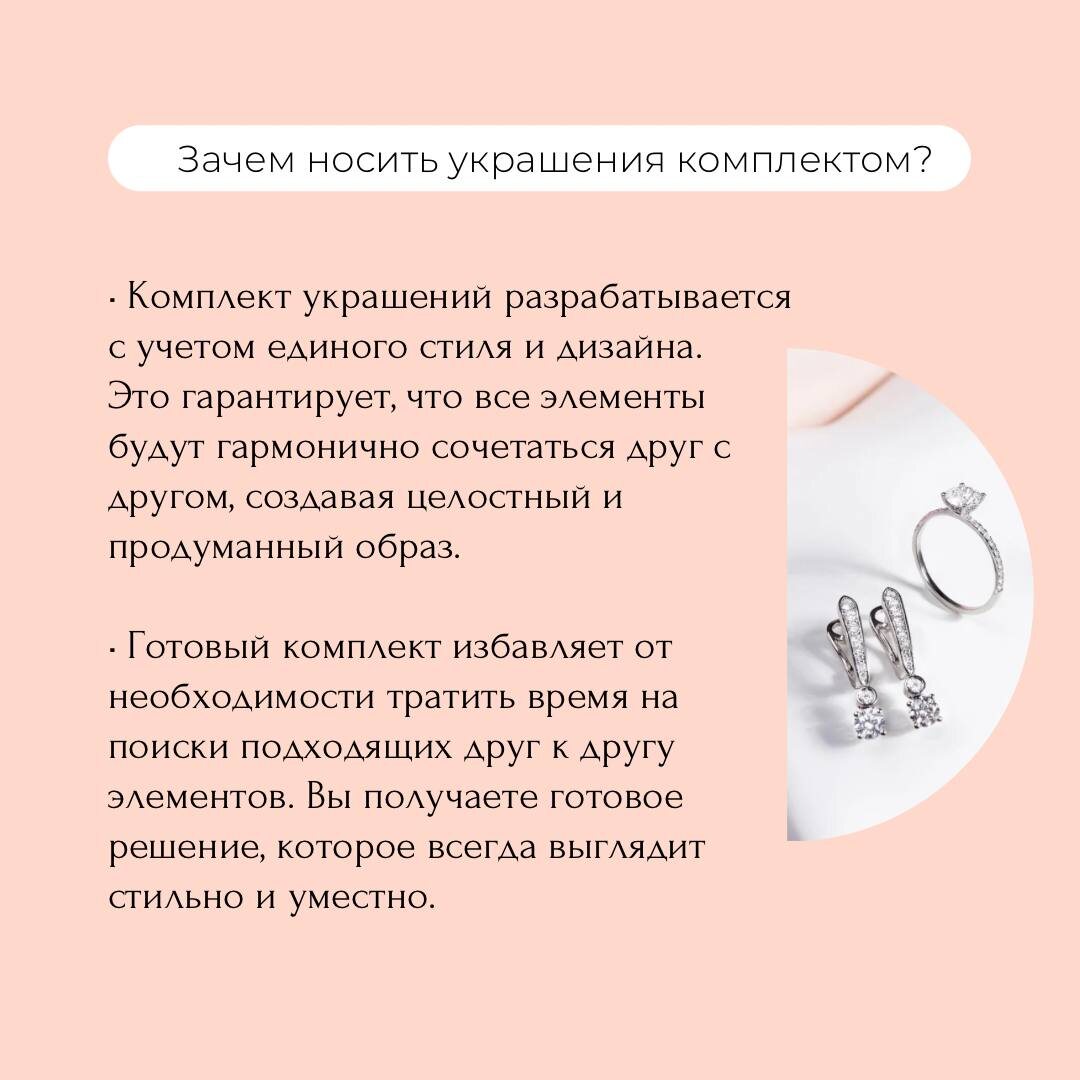 Зачем носить украшения комплектом?

· Комплект украшений разрабатывается с учетом единого стиля и дизайна. Это гарантирует, что все элементы будут гармонично сочетаться друг с другом, создавая целостный и продуманный образ.

· Готовый комплект избавляет от необходимости тратить время на поиски подходящих друг к другу элементов. Вы получаете готовое решение, которое всегда выглядит стильно и уместно.