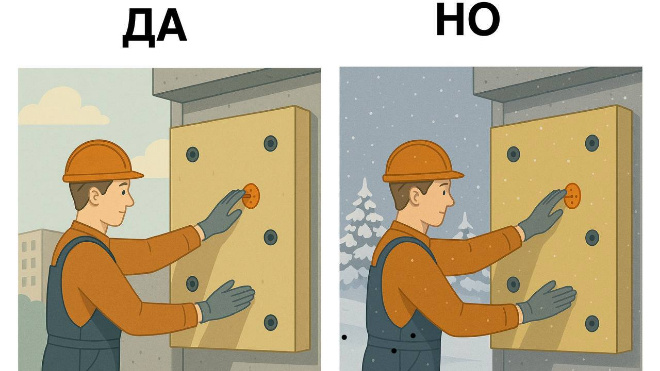 ДА

НО