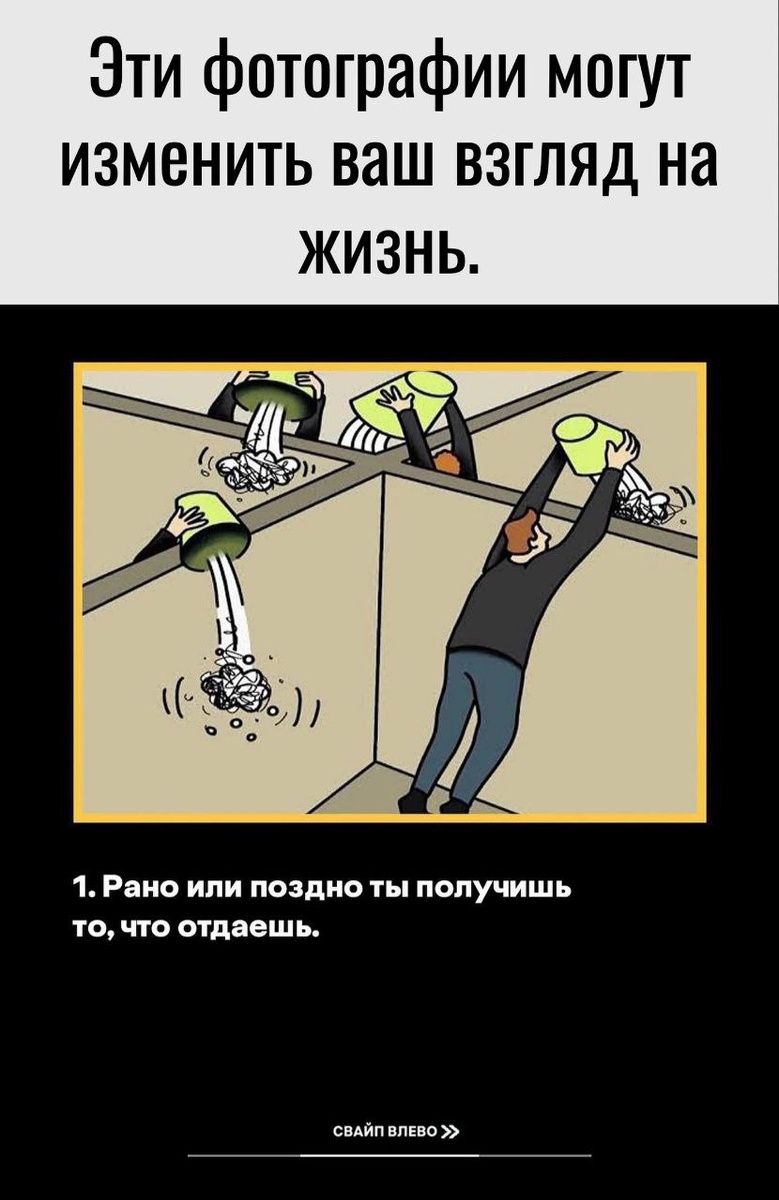 Эти фотографии могут изменить ваш взгляд на жизнь.

1. Рано или поздно ты получишь то, что отдаешь.

СВАЙП ВЛЕВО »