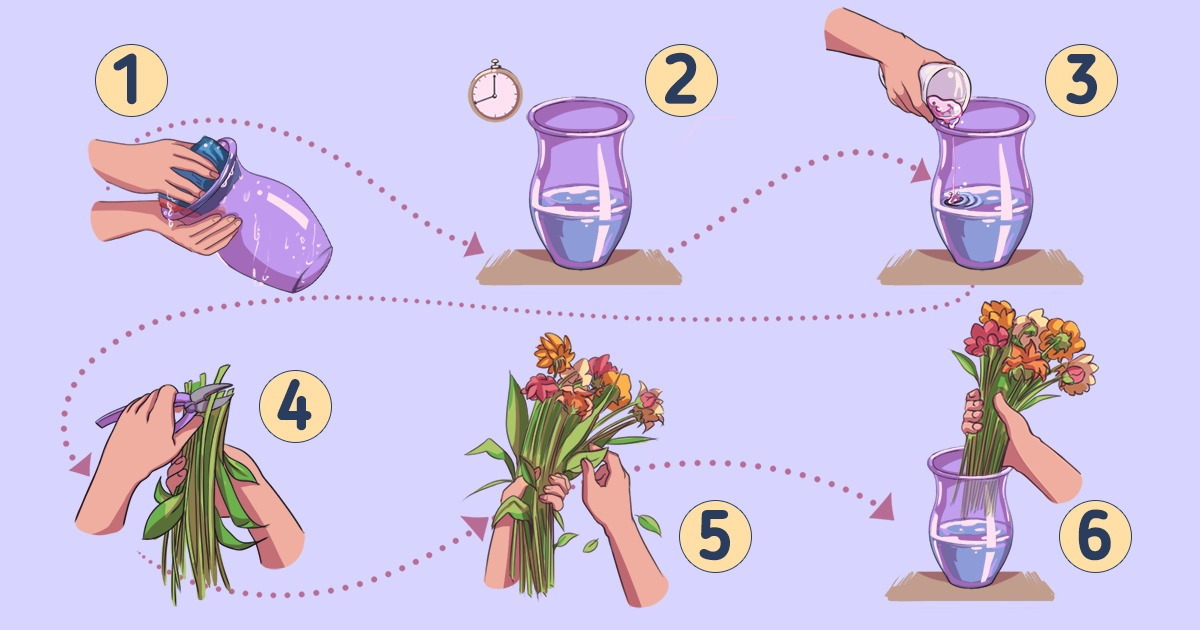 1

2

3

4

5

6