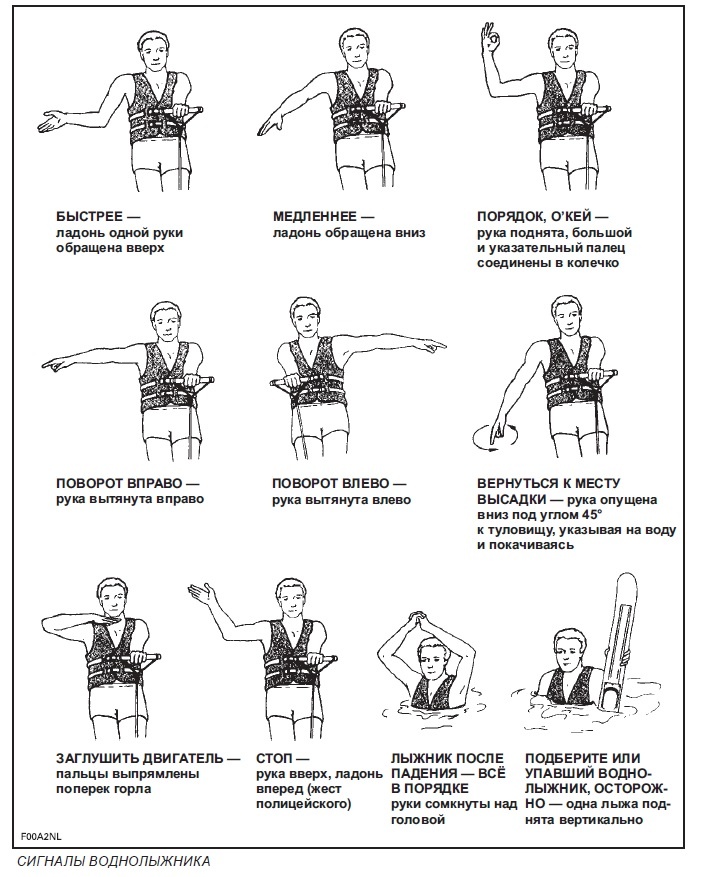 БЫСТРЕЕ — ладонь одной руки обращена вверх

МЕДЛЕННЕЕ — ладонь обращена вниз

ПОРЯДОК, О'КЕЙ — рука поднята, большой и указательный палец соединены в колечко

ПОВОРОТ ВПРАВО — рука вытянута вправо

ПОВОРОТ ВЛЕВО — рука вытянута влево

ВЕРНУТЬСЯ К МЕСТУ ВЫСАДКИ — рука опущена вниз под углом 45° к туловищу, указывая на воду и покачиваясь

ЗАГЛУШИТЬ ДВИГАТЕЛЬ — пальцы выпрямлены поперек горла

СТОП — рука вверх, ладонь вперед (жест полицейского)

ЛЫЖНИК ПОСЛЕ ПАДЕНИЯ — ВСЁ В ПОРЯДКЕ руки сомкнуты над головой

ПОДБЕРИТЕ ИЛИ УПАВШИЙ ВОДНОЛЫЖНИК, ОСТОРОЖНО — одна лыжа поднята вертикально

F00A2NL

СИГНАЛЫ ВОДНОЛЫЖНИКА