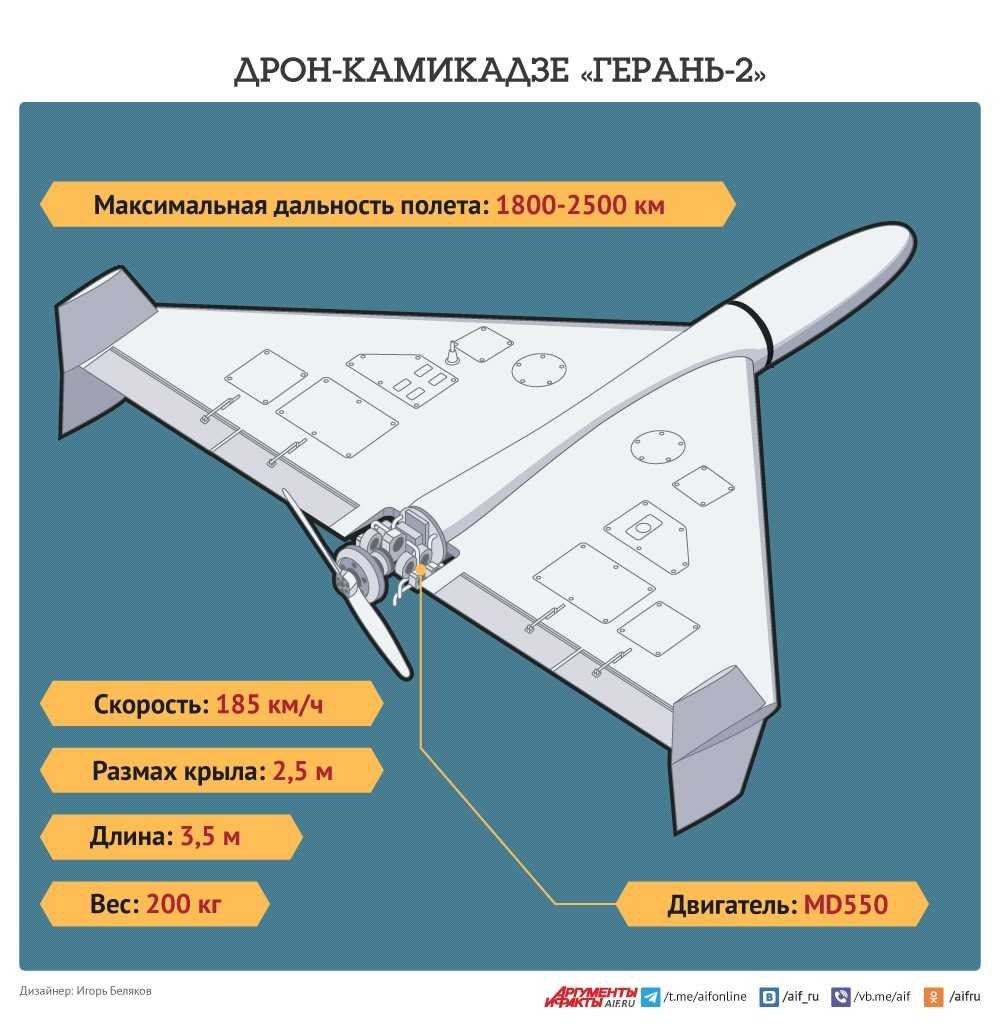 ДРОН-КАМИКАДЗЕ «ГЕРАНЬ-2»

Максимальная дальность полета: 1800-2500 км

Скорость: 185 км/ч

Размах крыла: 2,5 м

Длина: 3,5 м

Вес: 200 кг

Двигатель: MD550

Дизайнер: Игорь Беляков

АРГУМЕНТЫ И ФАКТЫ AIF.RU /t.me/aifonline /aif_ru /vb.me/aif /aifru