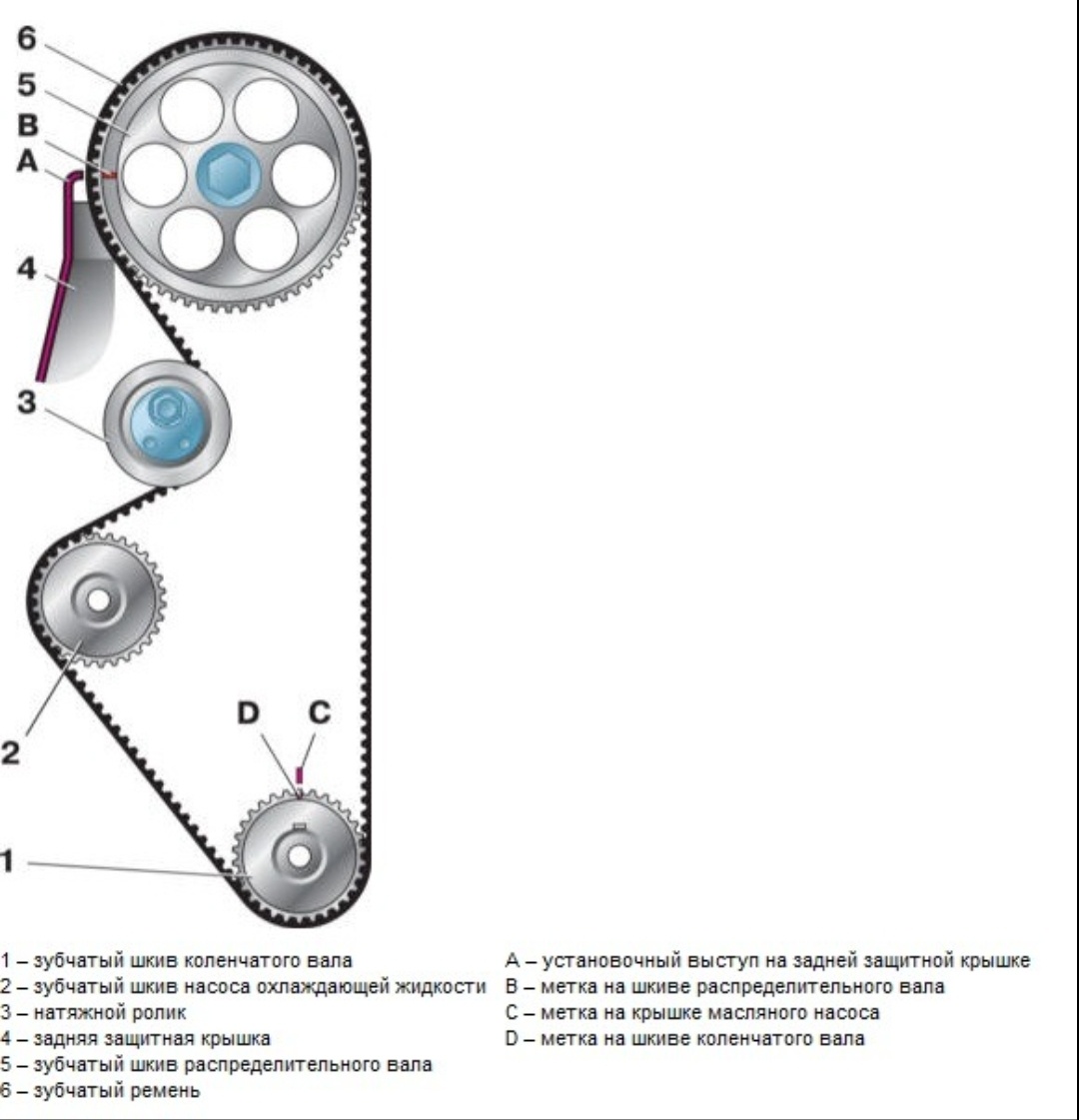 6
5
B
A
4
3
2
D C
1

1 – зубчатый шкив коленчатого вала
2 – зубчатый шкив насоса охлаждающей жидкости
3 – натяжной ролик
4 – задняя защитная крышка
5 – зубчатый шкив распределительного вала
6 – зубчатый ремень

A – установочный выступ на задней защитной крышке
B – метка на шкиве распределительного вала
C – метка на крышке масляного насоса
D – метка на шкиве коленчатого вала