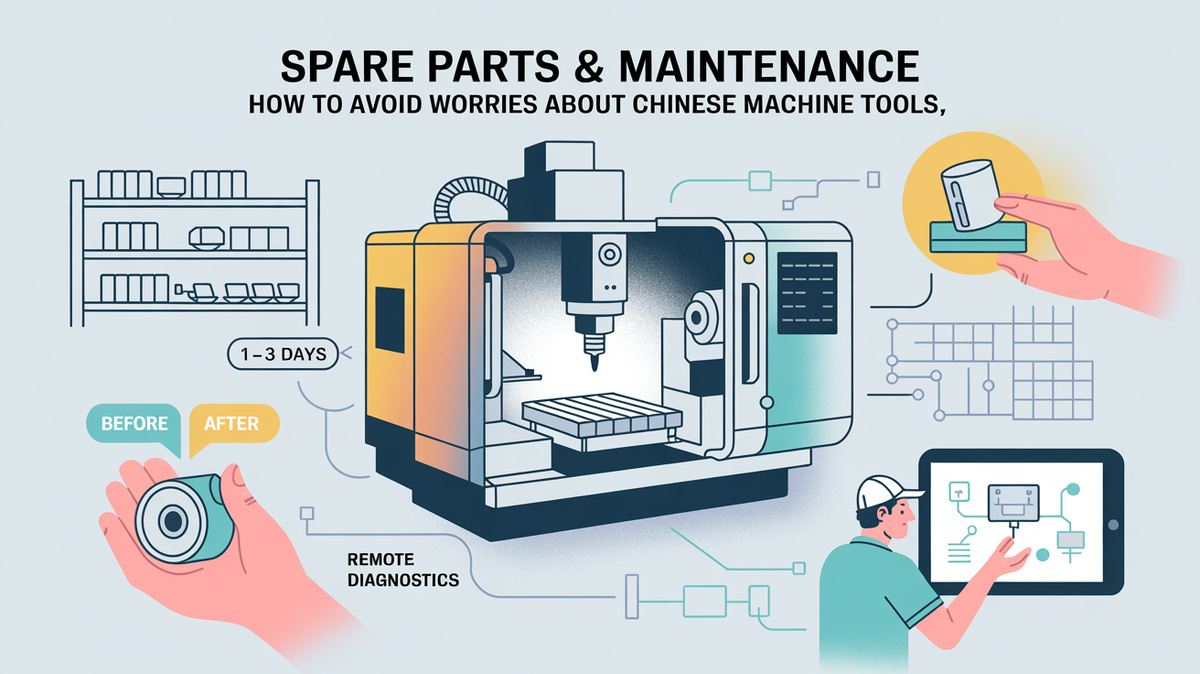 SPARE PARTS & MAINTENANCE
HOW TO AVOID WORRIES ABOUT CHINESE MACHINE TOOLS,

1–3 DAYS

BEFORE

AFTER

REMOTE DIAGNOSTICS