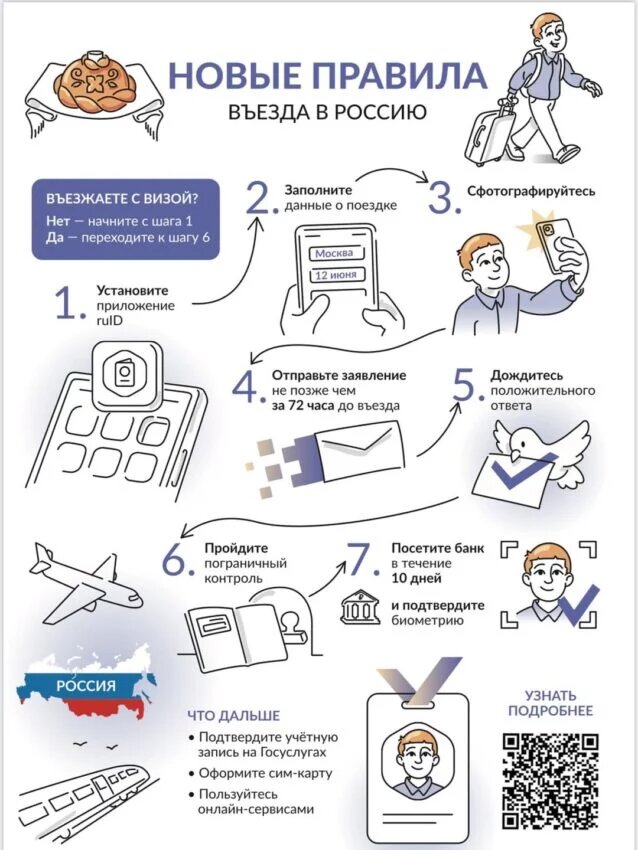 НОВЫЕ ПРАВИЛА
ВЪЕЗДА В РОССИЮ

ВЪЕЗЖАЕТЕ С ВИЗОЙ?
Нет — начните с шага 1
Да — переходите к шагу 6

1. Установите приложение ruID

2. Заполните данные о поездке

Москва
12 июня

3. Сфотографируйтесь

4. Отправьте заявление не позже чем за 72 часа до въезда

5. Дождитесь положительного ответа

6. Пройдите пограничный контроль

7. Посетите банк в течение 10 дней и подтвердите биометрию

РОССИЯ

ЧТО ДАЛЬШЕ
• Подтвердите учётную запись на Госуслугах
• Оформите сим-карту
• Пользуйтесь онлайн-сервисами

УЗНАТЬ ПОДРОБНЕЕ