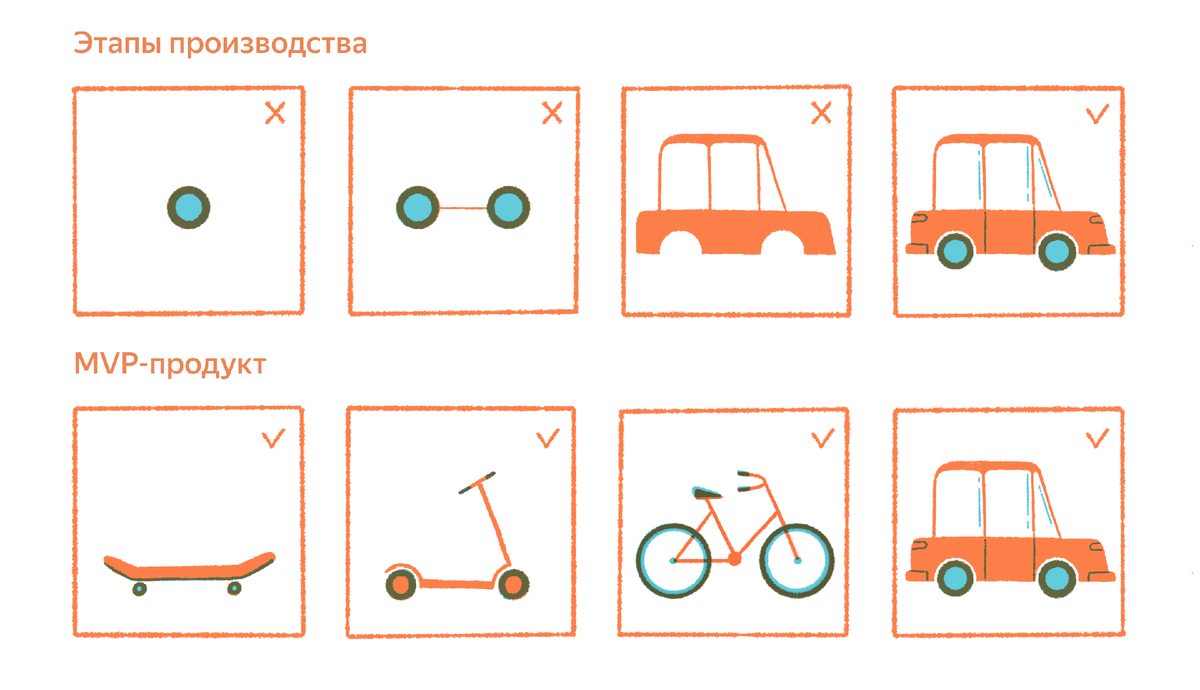 Этапы производства

MVP-продукт