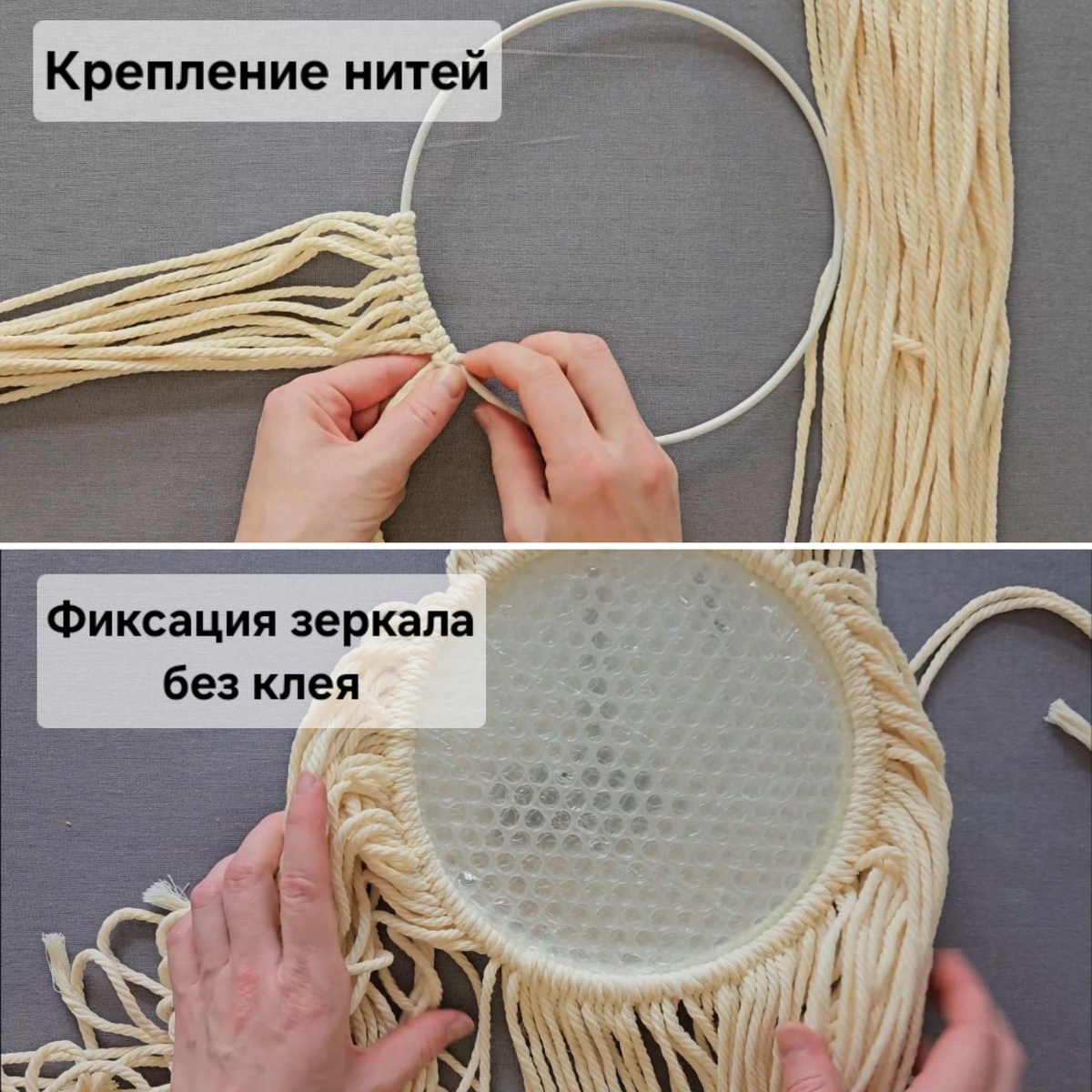 Крепление нитей

Фиксация зеркала без клея