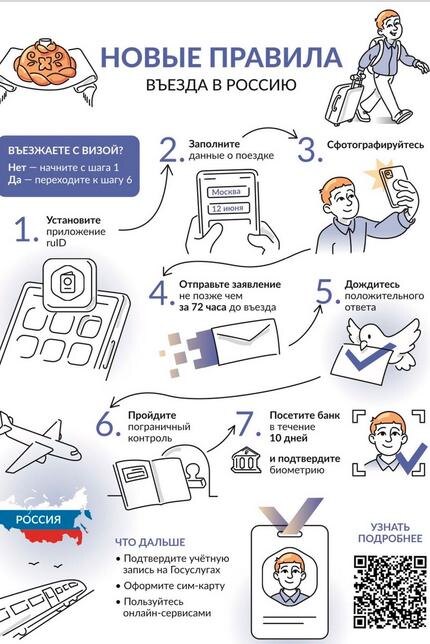 НОВЫЕ ПРАВИЛА
ВЪЕЗДА В РОССИЮ

ВЪЕЗЖАЕТЕ С ВИЗОЙ?
Нет — начните с шага 1
Да — переходите к шагу 6

1. Установите приложение ruID

2. Заполните данные о поездке

Москва
12 июня

3. Сфотографируйтесь

4. Отправьте заявление не позже чем за 72 часа до въезда

5. Дождитесь положительного ответа

6. Пройдите пограничный контроль

7. Посетите банк в течение 10 дней и подтвердите биометрию

РОССИЯ

ЧТО ДАЛЬШЕ
• Подтвердите учётную запись на Госуслугах
• Оформите сим-карту
• Пользуйтесь онлайн-сервисами

УЗНАТЬ ПОДРОБНЕЕ