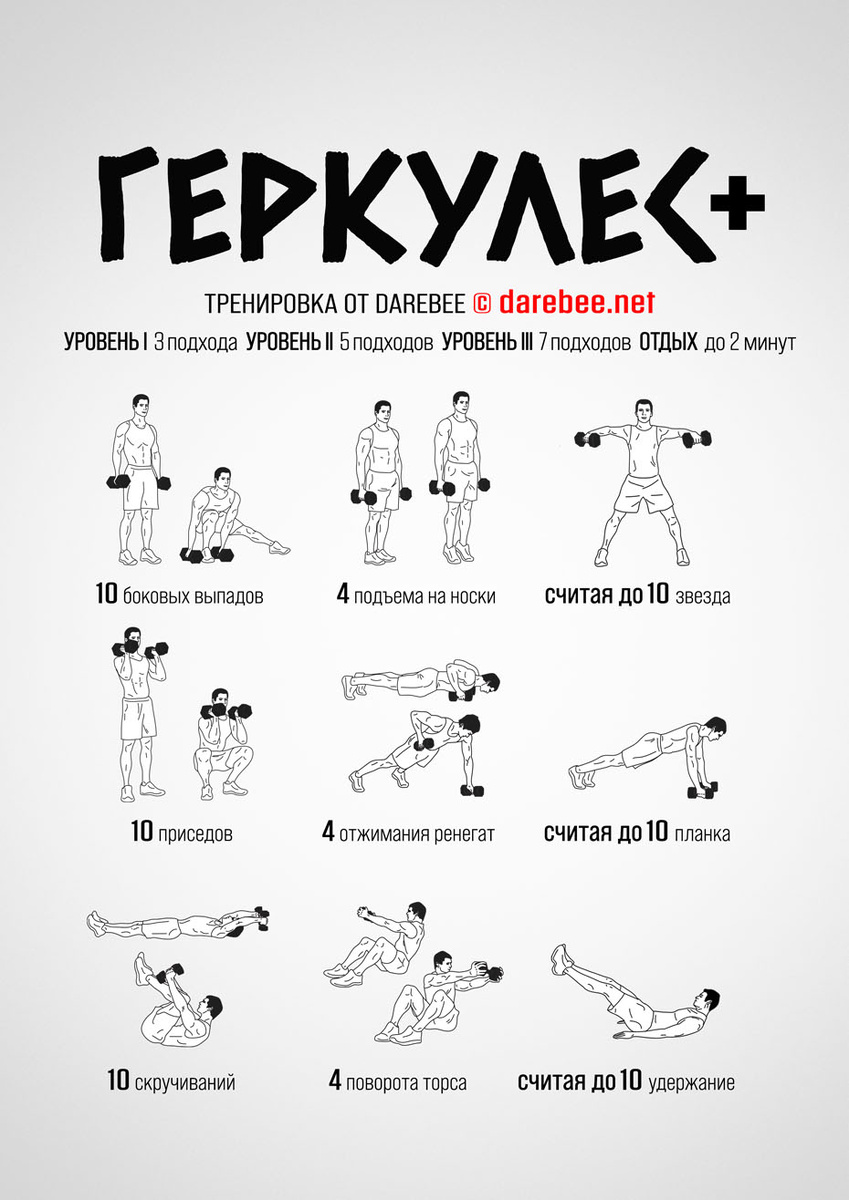 ГЕРКУЛЕС+

ТРЕНИРОВКА ОТ DAREBEE © darebee.net

УРОВЕНЬ I 3 подхода УРОВЕНЬ II 5 подходов УРОВЕНЬ III 7 подходов ОТДЫХ до 2 минут

10 боковых выпадов

4 подъема на носки

считая до 10 звезда

10 приседов

4 отжимания ренегат

считая до 10 планка

10 скручиваний

4 поворота торса

считая до 10 удержание