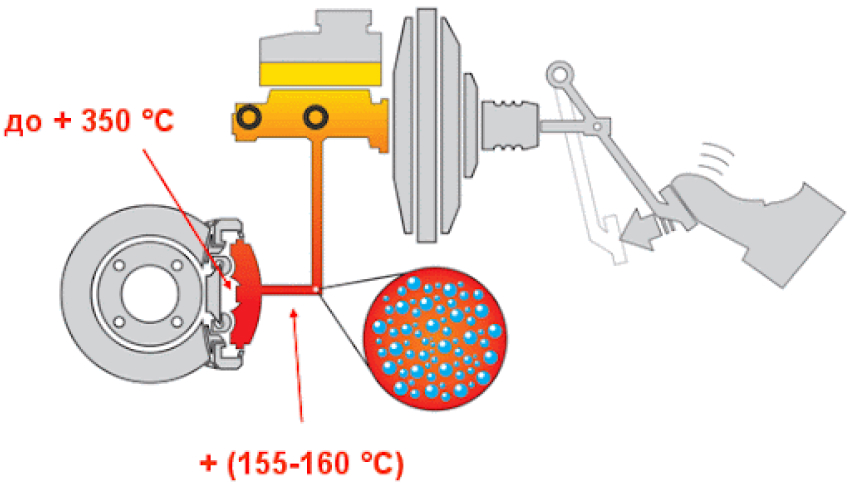 до + 350 °C

+ (155-160 °C)