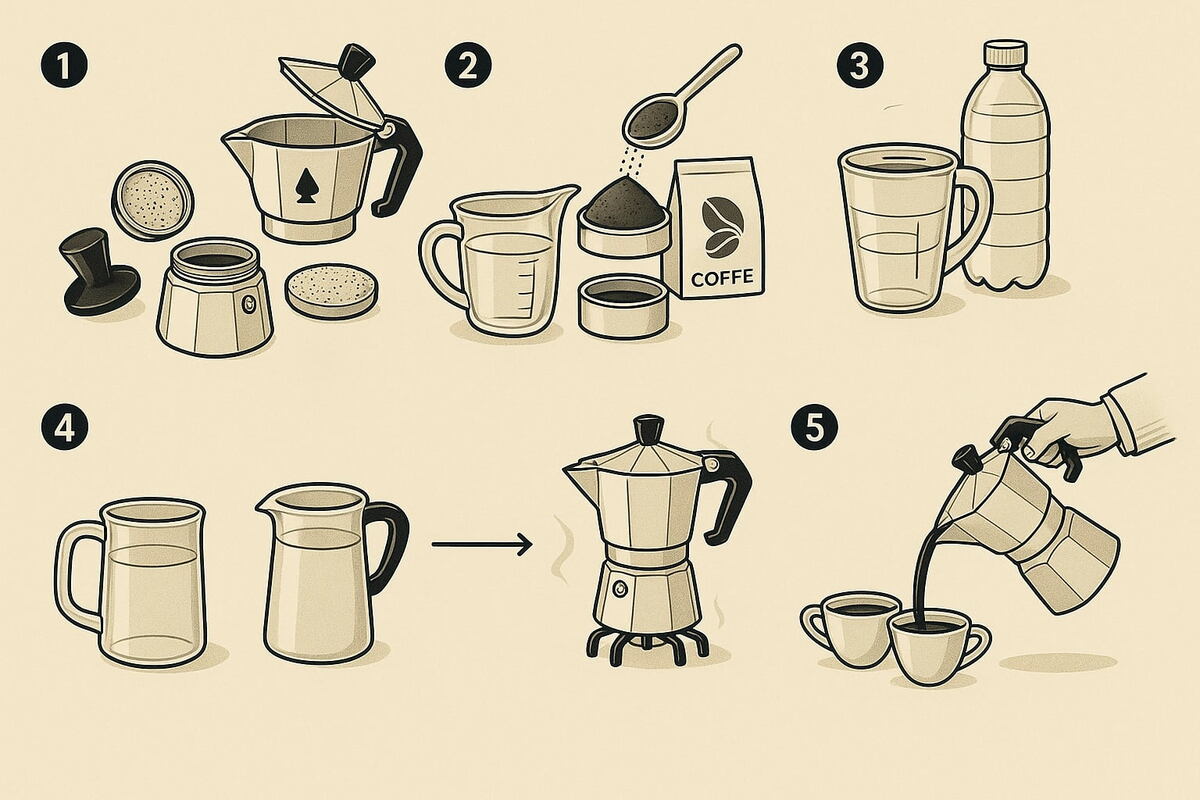 1

2

COFFE

3

4

5