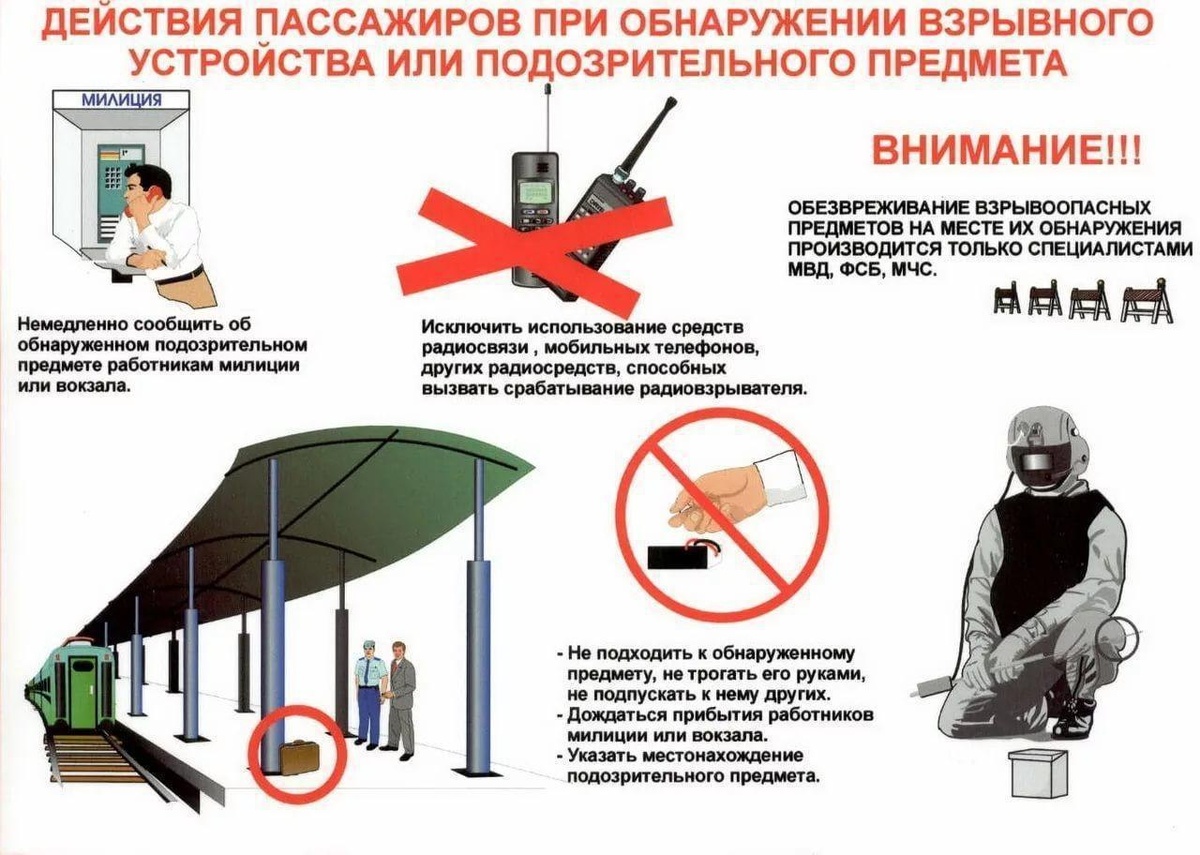 ДЕЙСТВИЯ ПАССАЖИРОВ ПРИ ОБНАРУЖЕНИИ ВЗРЫВНОГО УСТРОЙСТВА ИЛИ ПОДОЗРИТЕЛЬНОГО ПРЕДМЕТА

МИЛИЦИЯ

Немедленно сообщить об обнаруженном подозрительном предмете работникам милиции или вокзала.

Исключить использование средств радиосвязи , мобильных телефонов, других радиосредств, способных вызвать срабатывание радиовзрывателя.

ВНИМАНИЕ!!!

ОБЕЗВРЕЖИВАНИЕ ВЗРЫВООПАСНЫХ ПРЕДМЕТОВ НА МЕСТЕ ИХ ОБНАРУЖЕНИЯ ПРОИЗВОДИТСЯ ТОЛЬКО СПЕЦИАЛИСТАМИ МВД, ФСБ, МЧС.

- Не подходить к обнаруженному предмету, не трогать его руками, не подпускать к нему других.
- Дождаться прибытия работников милиции или вокзала.
- Указать местонахождение подозрительного предмета.