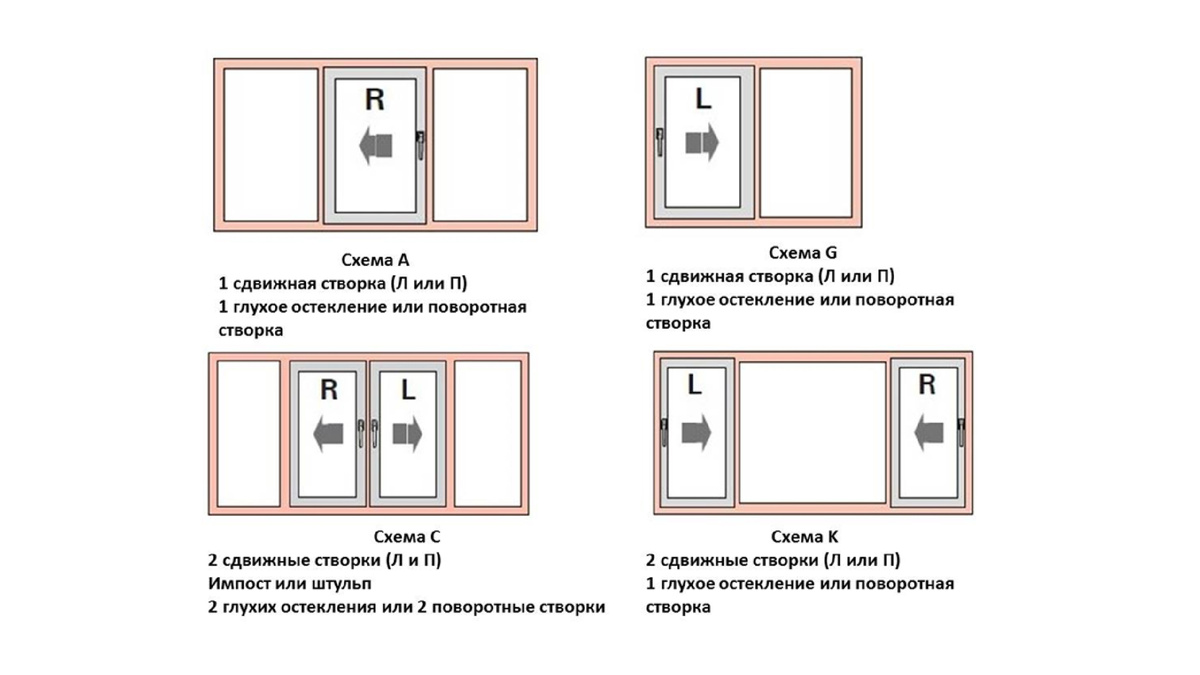 R

Схема A
1 сдвижная створка (Л или П)
1 глухое остекление или поворотная створка

L

Схема G
1 сдвижная створка (Л или П)
1 глухое остекление или поворотная створка

R L

Схема C
2 сдвижные створки (Л и П)
Импост или штульп
2 глухих остекления или 2 поворотные створки

L R

Схема K
2 сдвижные створки (Л или П)
1 глухое остекление или поворотная створка