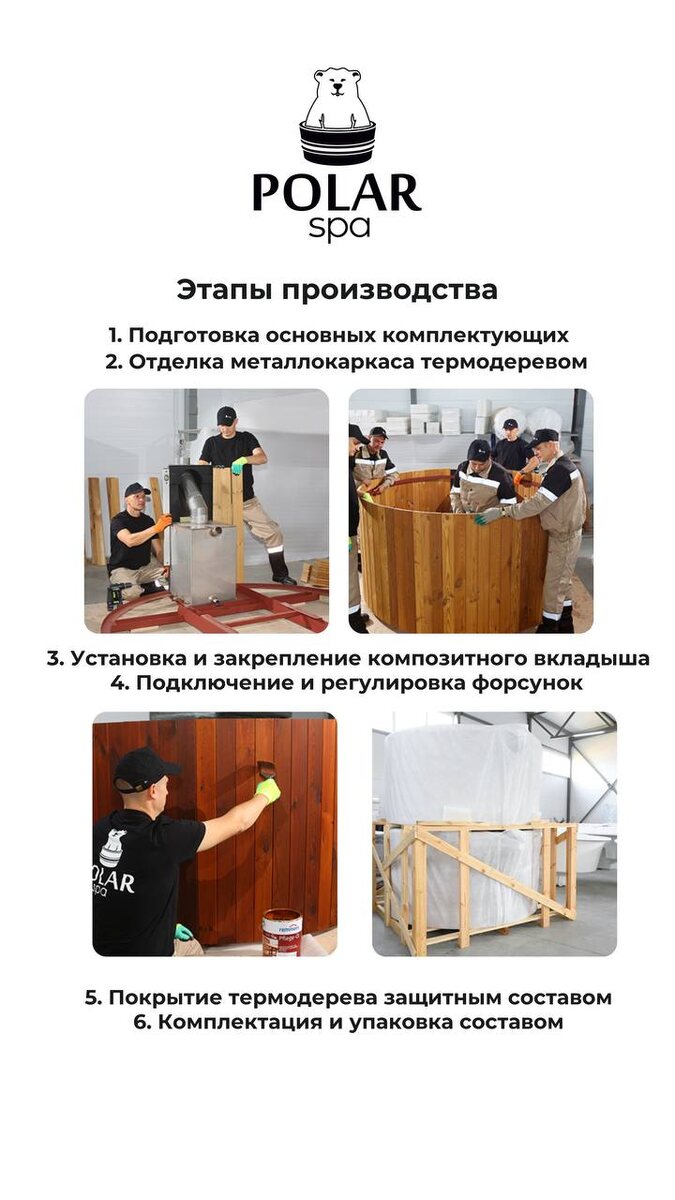 POLAR
spa

Этапы производства

1. Подготовка основных комплектующих
2. Отделка металлокаркаса термодеревом

3. Установка и закрепление композитного вкладыша
4. Подключение и регулировка форсунок

POLAR
spa

5. Покрытие термодерева защитным составом
6. Комплектация и упаковка составом