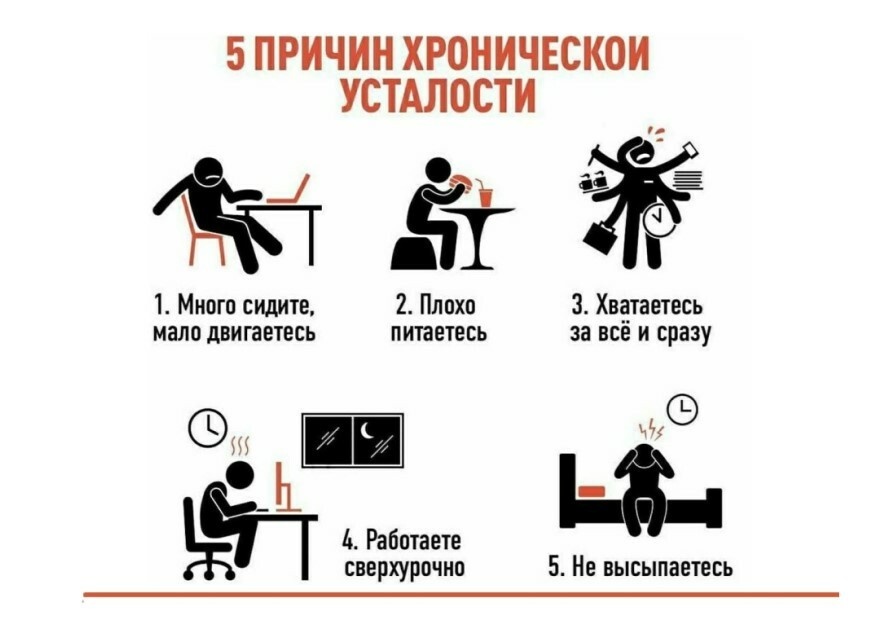 5 ПРИЧИН ХРОНИЧЕСКОЙ УСТАЛОСТИ

1. Много сидите, мало двигаетесь

2. Плохо питаетесь

3. Хватаетесь за всё и сразу

4. Работаете сверхурочно

5. Не высыпаетесь