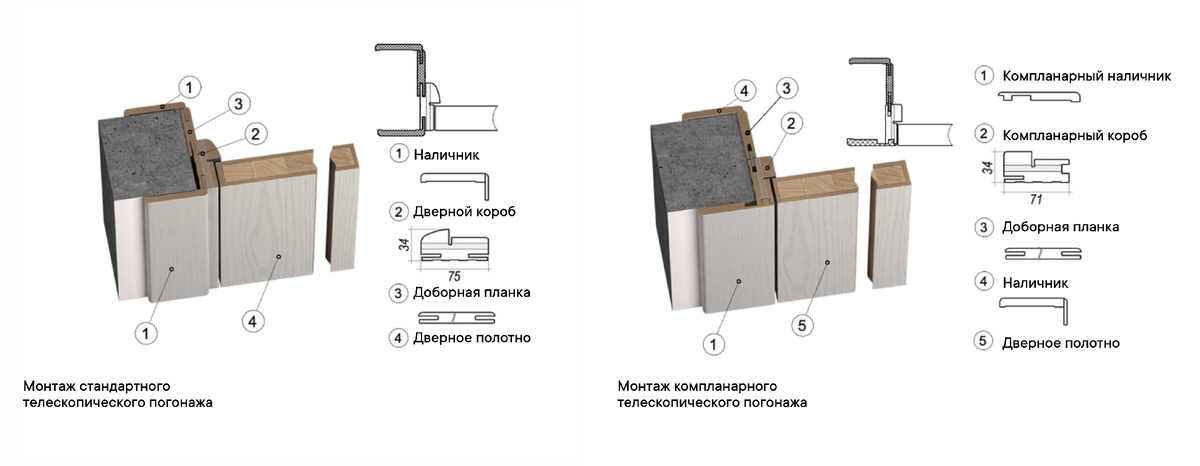 1
3
2
1
4

1 Наличник
2 Дверной короб
34
75
3 Доборная планка
4 Дверное полотно

Монтаж стандартного телескопического погонажа

4
3
2
1
5

1 Компланарный наличник
2 Компланарный короб
34
71
3 Доборная планка
4 Наличник
5 Дверное полотно

Монтаж компланарного телескопического погонажа