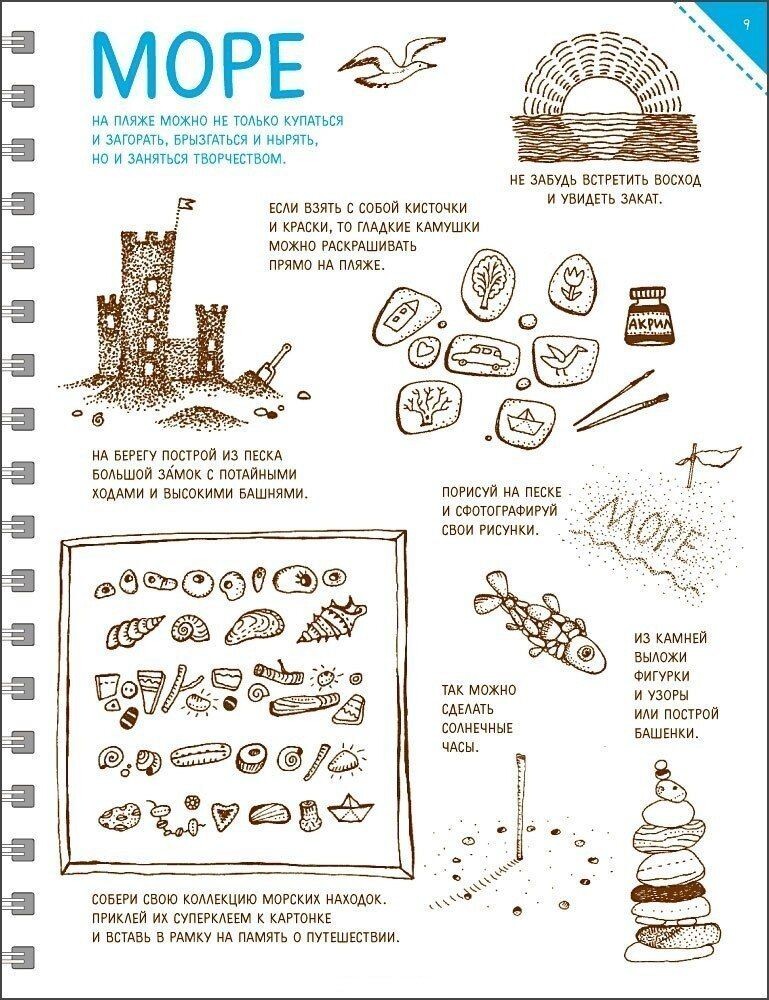 9

МОРЕ

НА ПЛЯЖЕ МОЖНО НЕ ТОЛЬКО КУПАТЬСЯ И ЗАГОРАТЬ, БРЫЗГАТЬСЯ И НЫРЯТЬ, НО И ЗАНЯТЬСЯ ТВОРЧЕСТВОМ.

НЕ ЗАБУДЬ ВСТРЕТИТЬ ВОСХОД И УВИДЕТЬ ЗАКАТ.

ЕСЛИ ВЗЯТЬ С СОБОЙ КИСТОЧКИ И КРАСКИ, ТО ГЛАДКИЕ КАМУШКИ МОЖНО РАСКРАШИВАТЬ ПРЯМО НА ПЛЯЖЕ.

АКРИЛ

НА БЕРЕГУ ПОСТРОЙ ИЗ ПЕСКА БОЛЬШОЙ ЗА́МОК С ПОТАЙНЫМИ ХОДАМИ И ВЫСОКИМИ БАШНЯМИ.

ПОРИСУЙ НА ПЕСКЕ И СФОТОГРАФИРУЙ СВОИ РИСУНКИ.

МОРЕ

ИЗ КАМНЕЙ ВЫЛОЖИ ФИГУРКИ И УЗОРЫ ИЛИ ПОСТРОЙ БАШЕНКИ.

ТАК МОЖНО СДЕЛАТЬ СОЛНЕЧНЫЕ ЧАСЫ.

СОБЕРИ СВОЮ КОЛЛЕКЦИЮ МОРСКИХ НАХОДОК. ПРИКЛЕЙ ИХ СУПЕРКЛЕЕМ К КАРТОНКЕ И ВСТАВЬ В РАМКУ НА ПАМЯТЬ О ПУТЕШЕСТВИИ.