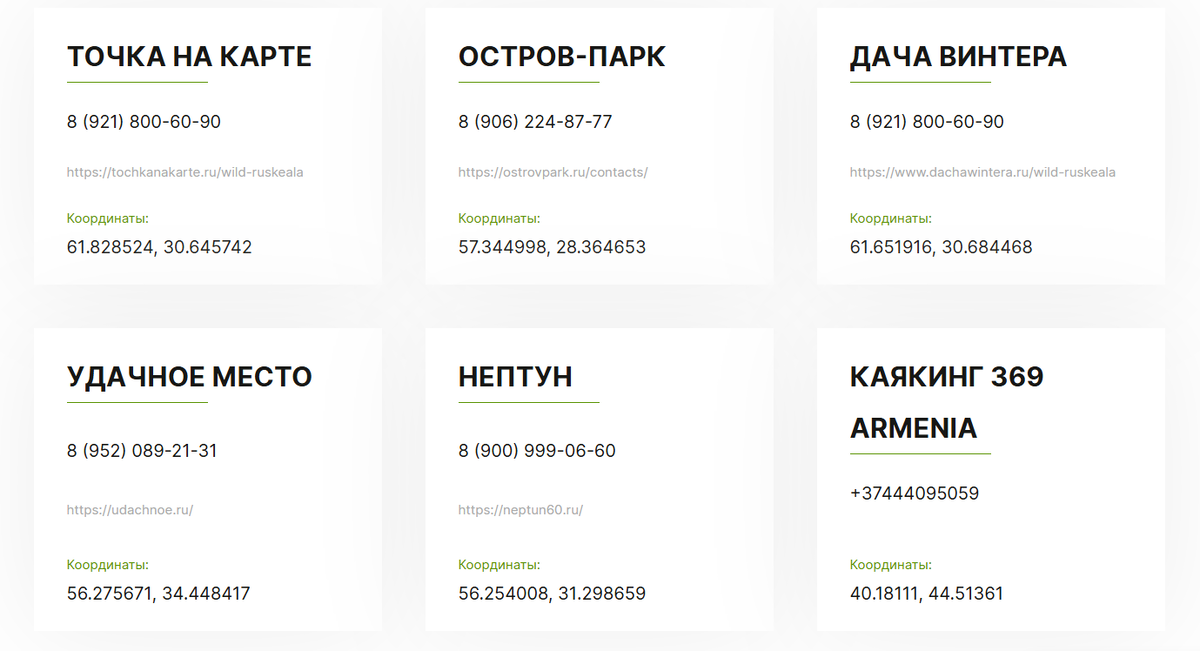 ТОЧКА НА КАРТЕ

8 (921) 800-60-90

https://tochkanakarte.ru/wild-ruskeala

Координаты:
61.828524, 30.645742

ОСТРОВ-ПАРК

8 (906) 224-87-77

https://ostrovpark.ru/contacts/

Координаты:
57.344998, 28.364653

ДАЧА ВИНТЕРА

8 (921) 800-60-90

https://www.dachawintera.ru/wild-ruskeala

Координаты:
61.651916, 30.684468

УДАЧНОЕ МЕСТО

8 (952) 089-21-31

https://udachnoe.ru/

Координаты:
56.275671, 34.448417

НЕПТУН

8 (900) 999-06-60

https://neptun60.ru/

Координаты:
56.254008, 31.298659

КАЯКИНГ 369 ARMENIA

+37444095059

Координаты:
40.18111, 44.51361