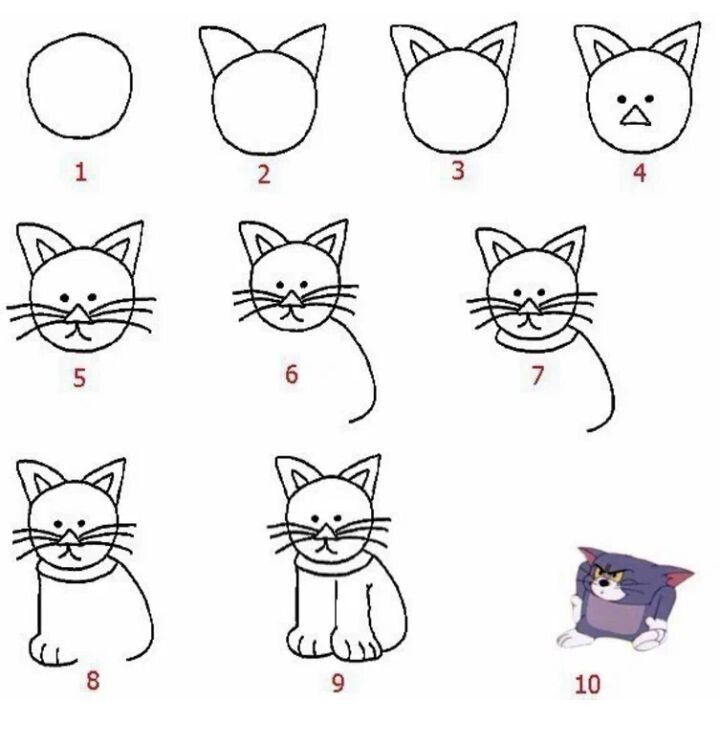 1

2

3

4

5

6

7

8

9

10