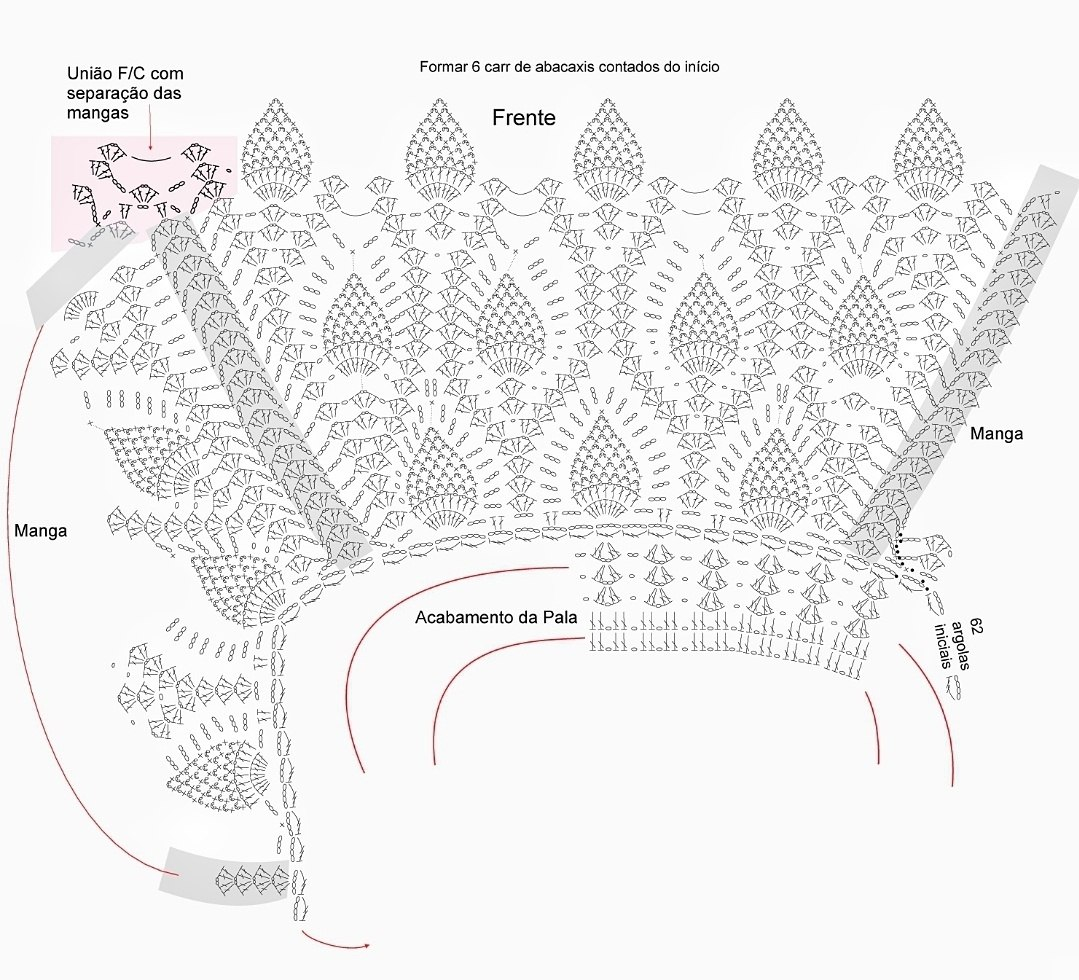 União F/C com separação das mangas

Formar 6 carr de abacaxis contados do início

Frente

Manga

Manga

Acabamento da Pala

62 argolas iniciais