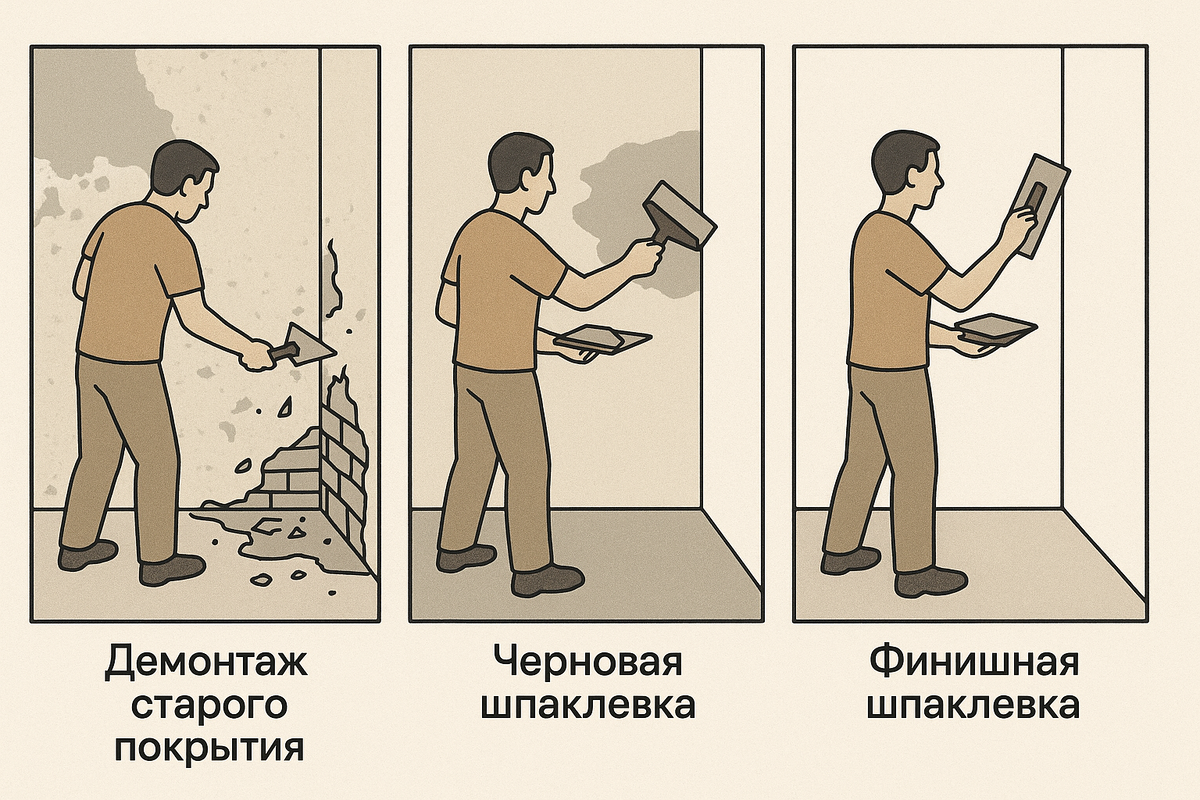 Демонтаж старого покрытия

Черновая шпаклевка

Финишная шпаклевка