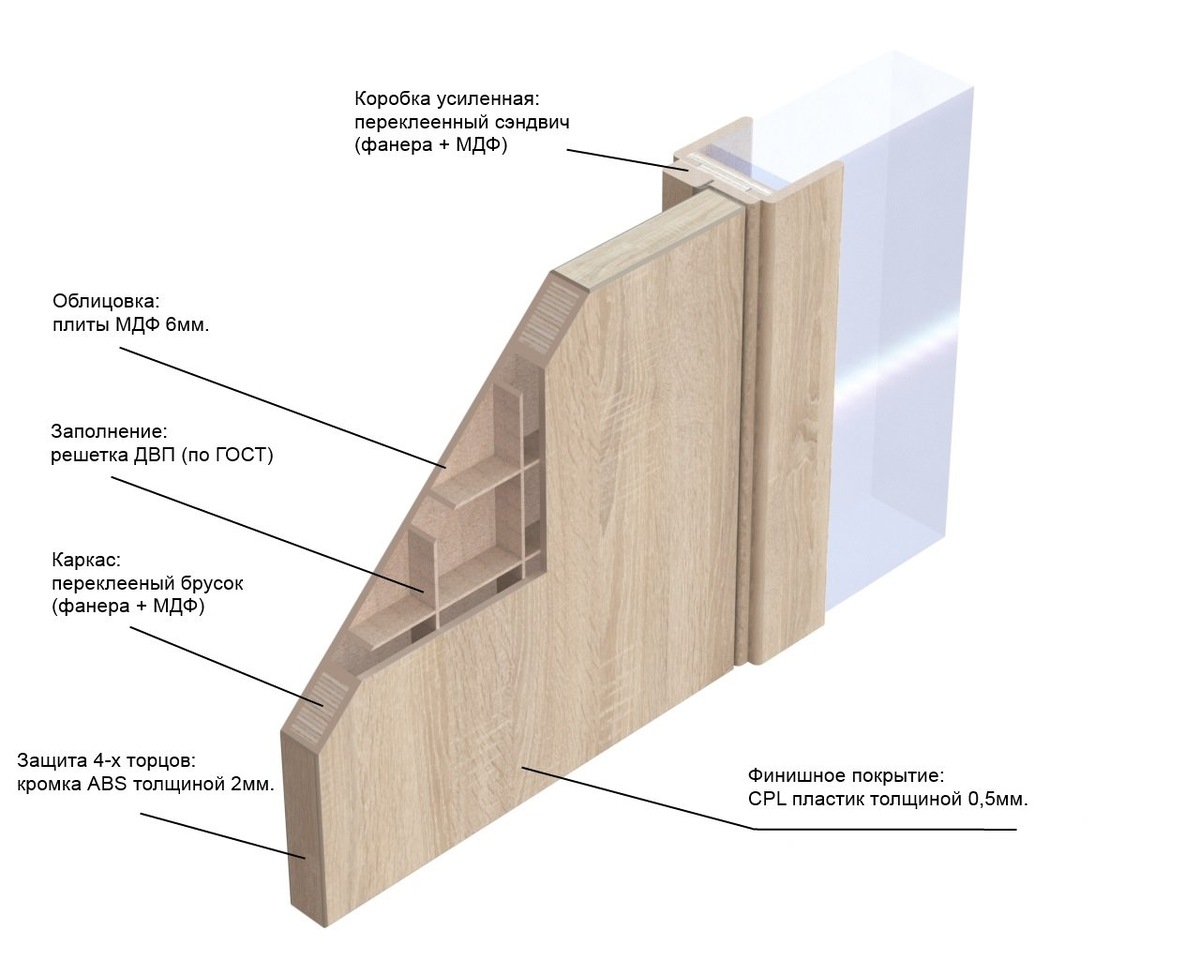 Коробка усиленная:
переклеенный сэндвич
(фанера + МДФ)

Облицовка:
плиты МДФ 6мм.

Заполнение:
решетка ДВП (по ГОСТ)

Каркас:
переклееный брусок
(фанера + МДФ)

Защита 4-х торцов:
кромка ABS толщиной 2мм.

Финишное покрытие:
CPL пластик толщиной 0,5мм.