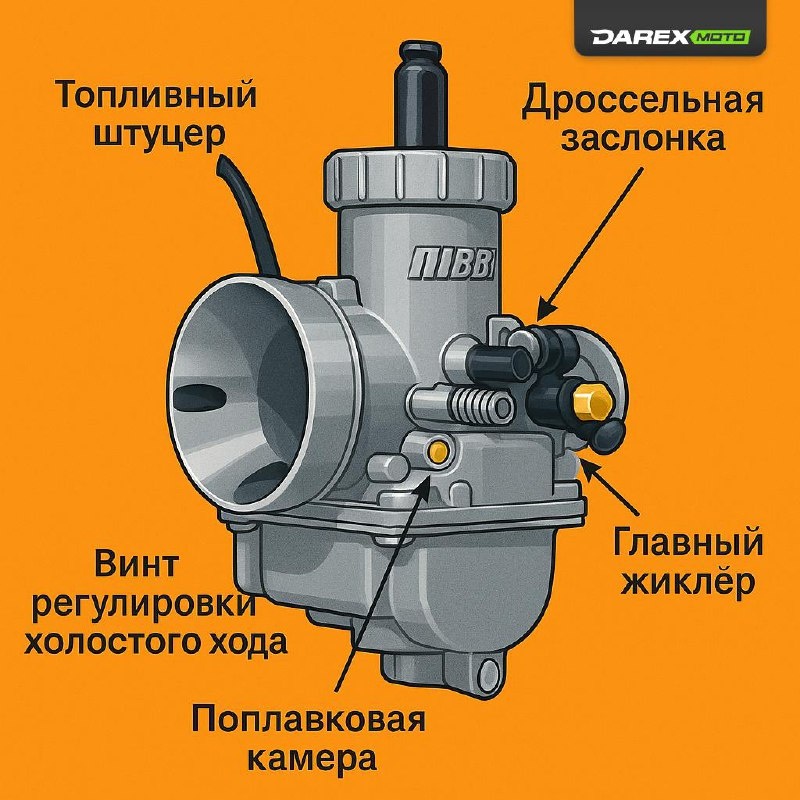 DAREX MOTO

Топливный штуцер

Дроссельная заслонка

NIBBI

Главный жиклёр

Винт регулировки холостого хода

Поплавковая камера