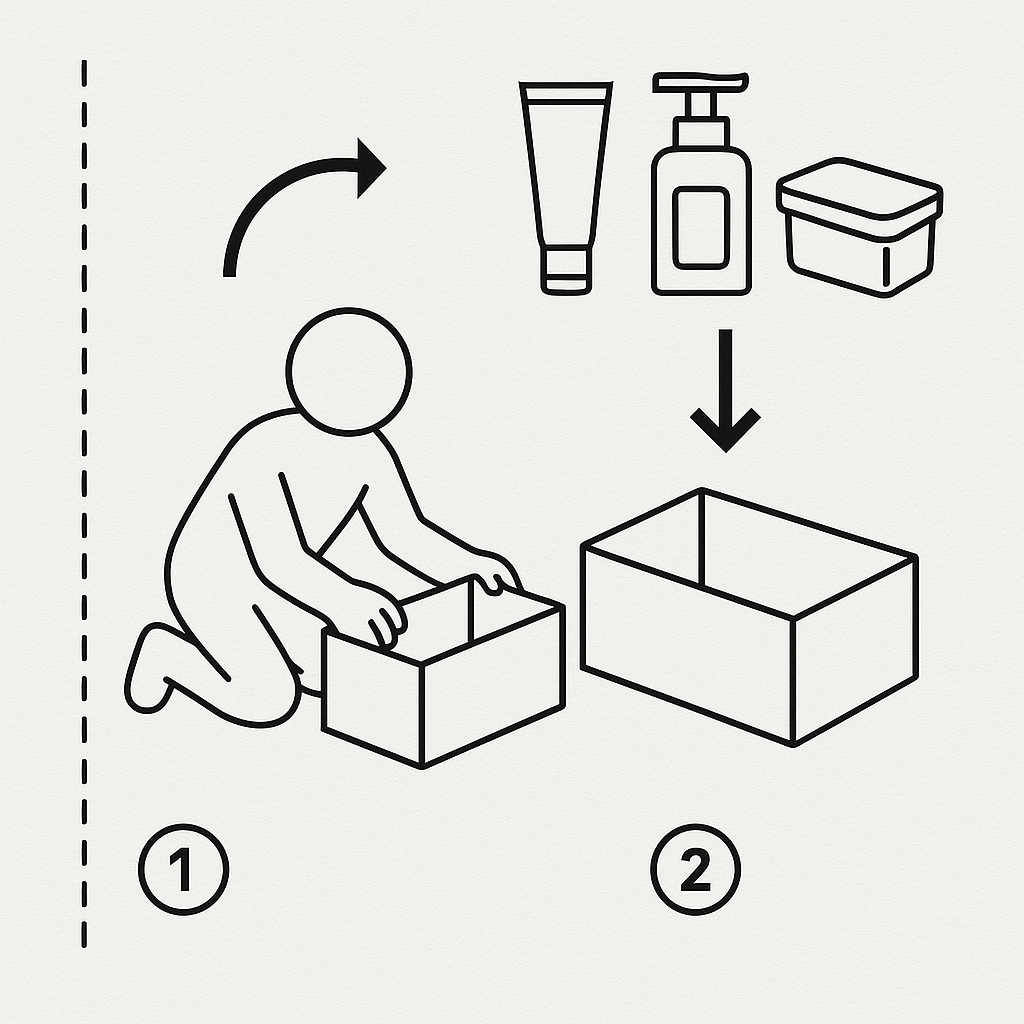 1

2