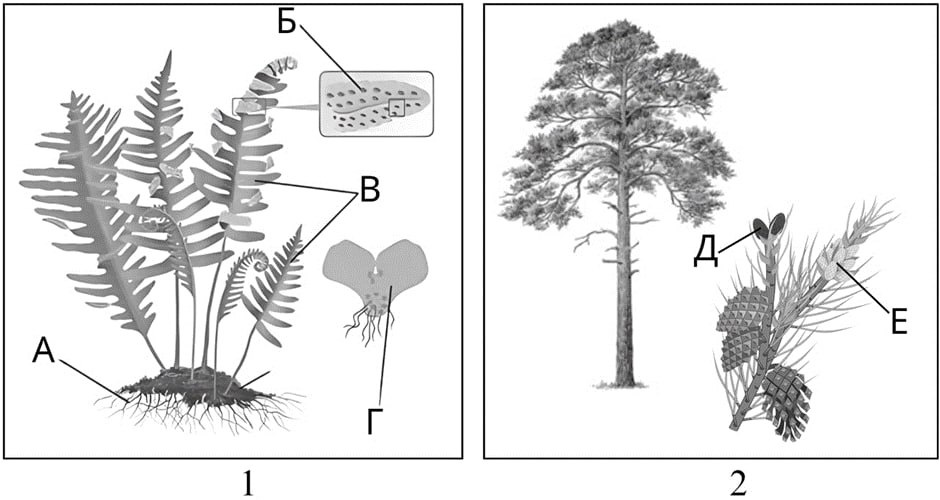 Б
В
А
Г
1
Д
Е
2