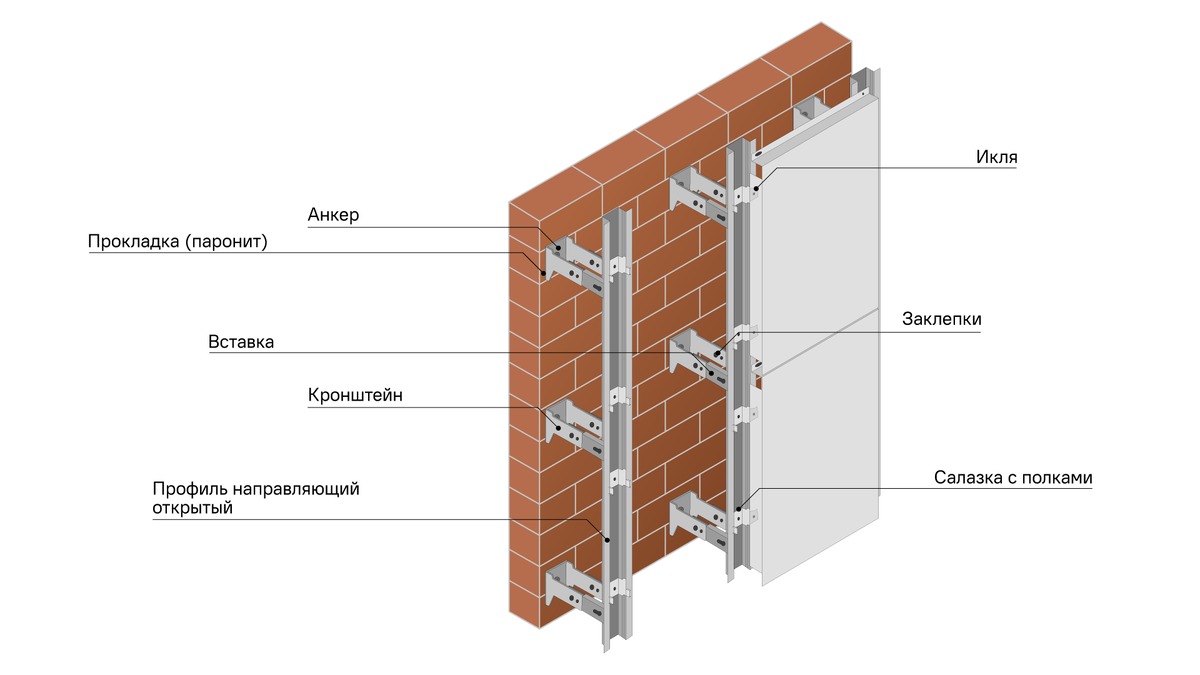 Анкер
Прокладка (паронит)
Вставка
Кронштейн
Профиль направляющий открытый
Икля
Заклепки
Салазка с полками