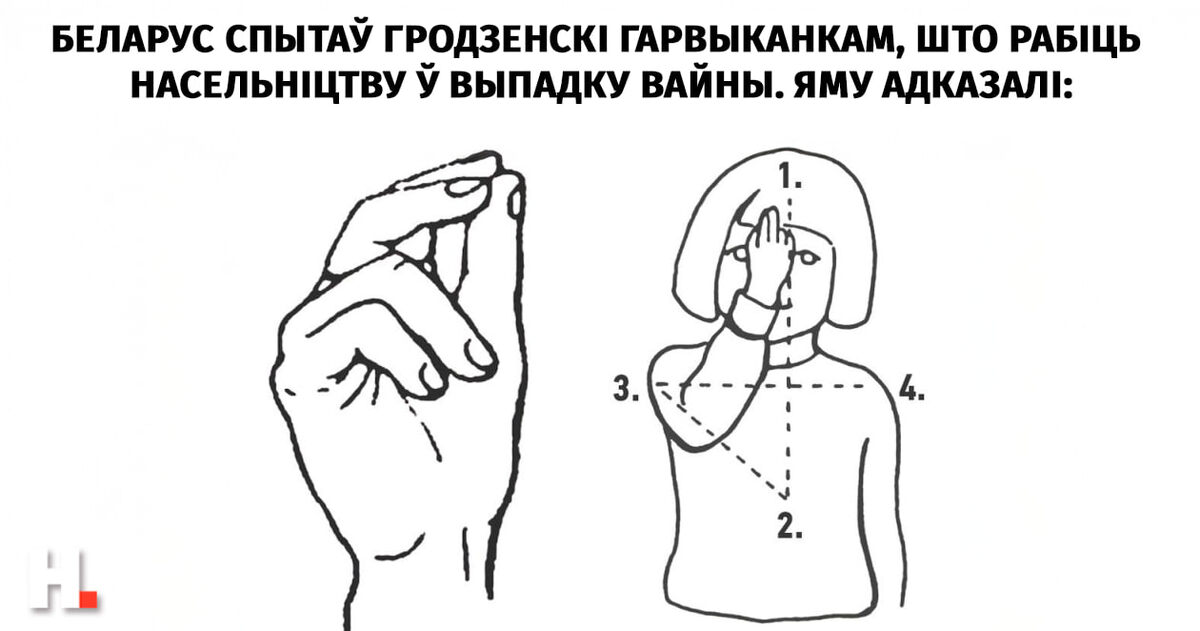 БЕЛАРУС СПЫТАЎ ГРОДЗЕНСКІ ГАРВЫКАНКАМ, ШТО РАБІЦЬ НАСЕЛЬНІЦТВУ Ў ВЫПАДКУ ВАЙНЫ. ЯМУ АДКАЗАЛІ:

1.

3.

4.

2.

Н.