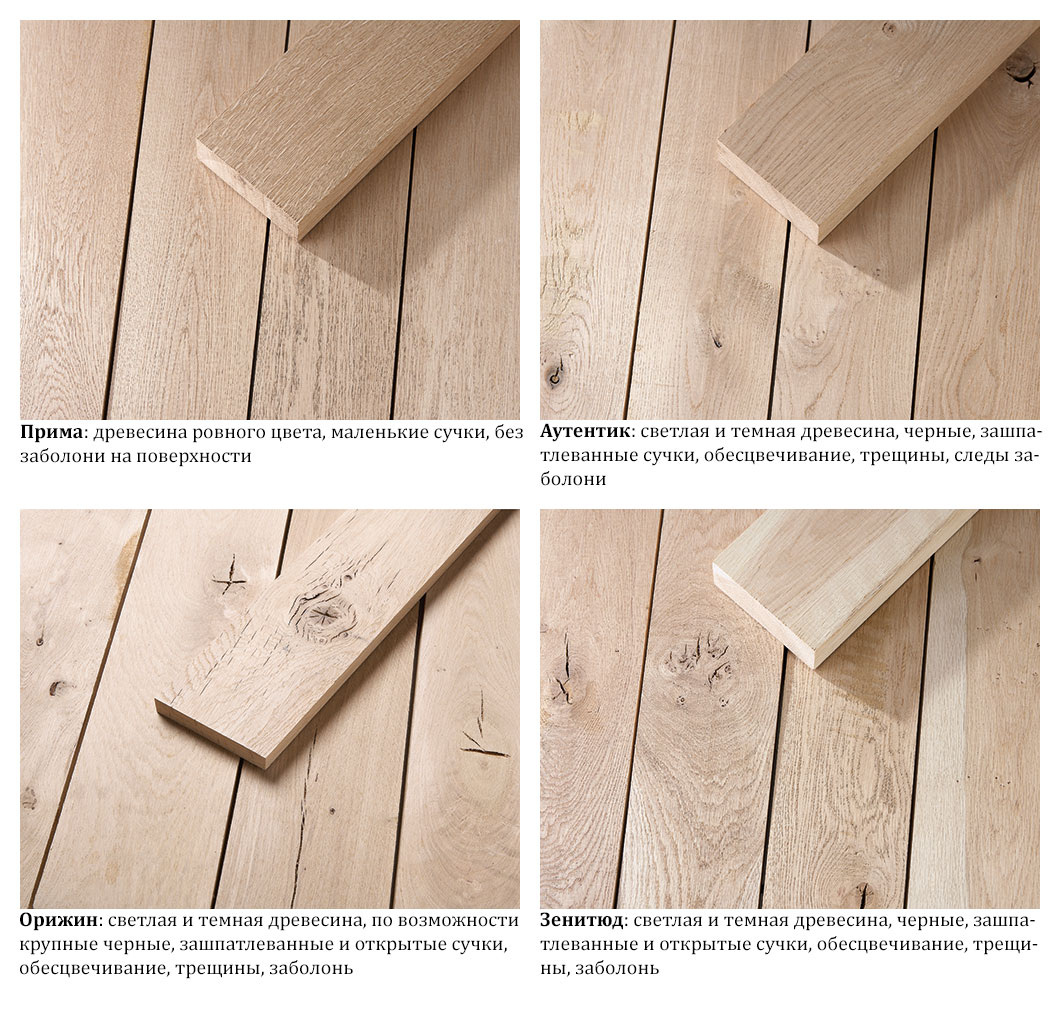 **Прима**: древесина ровного цвета, маленькие сучки, без заболони на поверхности

**Аутентик**: светлая и темная древесина, черные, зашпатлеванные сучки, обесцвечивание, трещины, следы заболони

**Орижин**: светлая и темная древесина, по возможности крупные черные, зашпатлеванные и открытые сучки, обесцвечивание, трещины, заболонь

**Зенитюд**: светлая и темная древесина, черные, зашпатлеванные и открытые сучки, обесцвечивание, трещины, заболонь