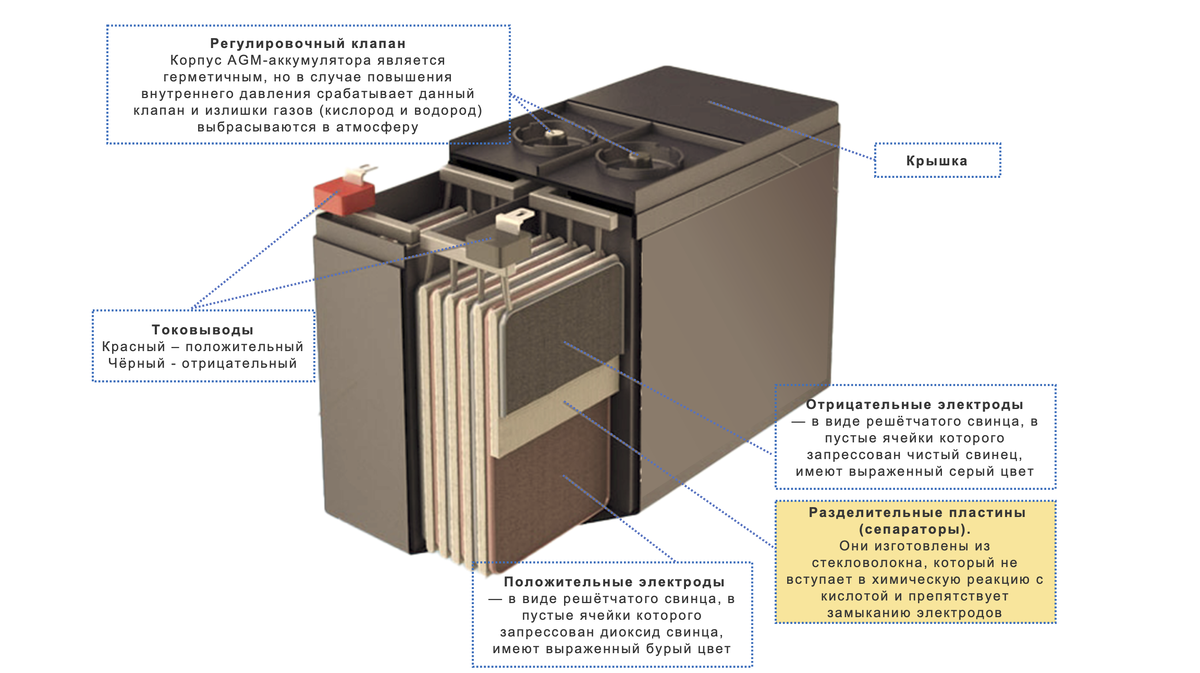 Регулировочный клапан
Корпус AGM-аккумулятора является герметичным, но в случае повышения внутреннего давления срабатывает данный клапан и излишки газов (кислород и водород) выбрасываются в атмосферу

Крышка

Токовыводы
Красный – положительный
Чёрный - отрицательный

Отрицательные электроды
— в виде решётчатого свинца, в пустые ячейки которого запрессован чистый свинец, имеют выраженный серый цвет

Разделительные пластины (сепараторы).
Они изготовлены из стекловолокна, который не вступает в химическую реакцию с кислотой и препятствует замыканию электродов

Положительные электроды
— в виде решётчатого свинца, в пустые ячейки которого запрессован диоксид свинца, имеют выраженный бурый цвет