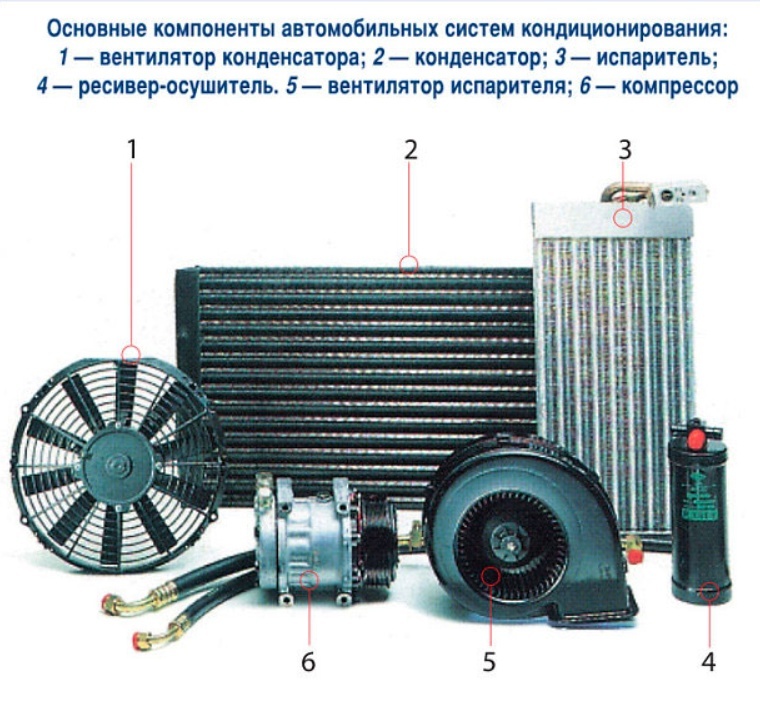 Основные компоненты автомобильных систем кондиционирования: 1 — вентилятор конденсатора; 2 — конденсатор; 3 — испаритель; 4 — ресивер-осушитель. 5 — вентилятор испарителя; 6 — компрессор

1

2

3

6

5

4