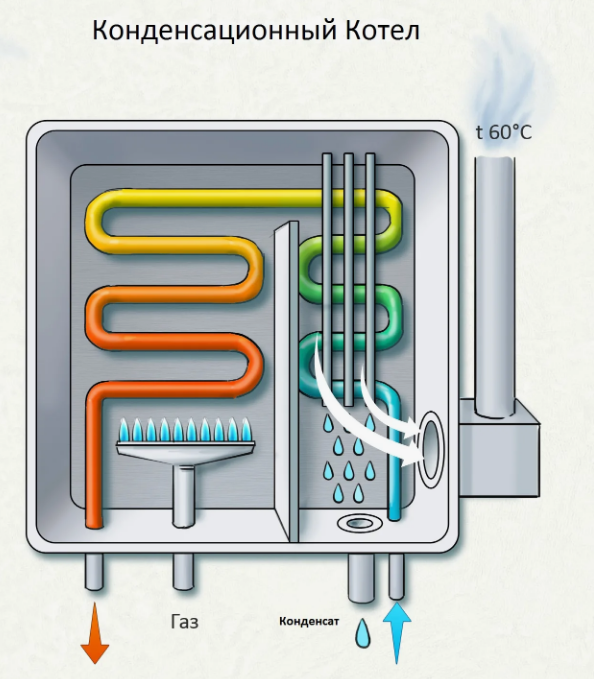 Конденсационный Котел

t 60°C

Газ

Конденсат