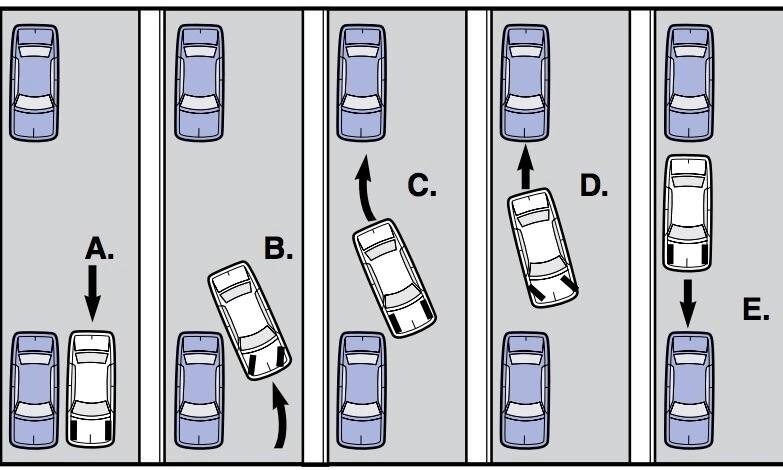 A.

B.

C.

D.

E.