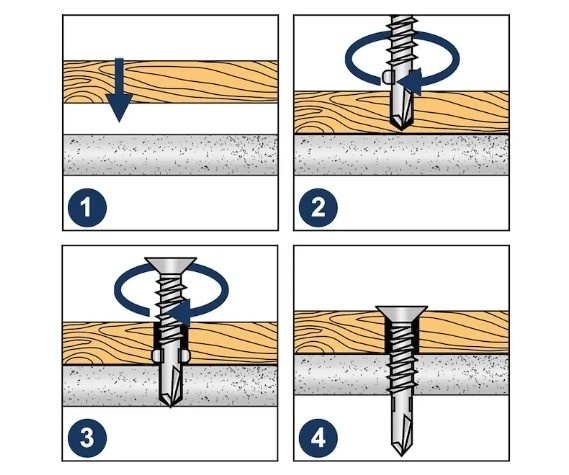 1

2

3

4