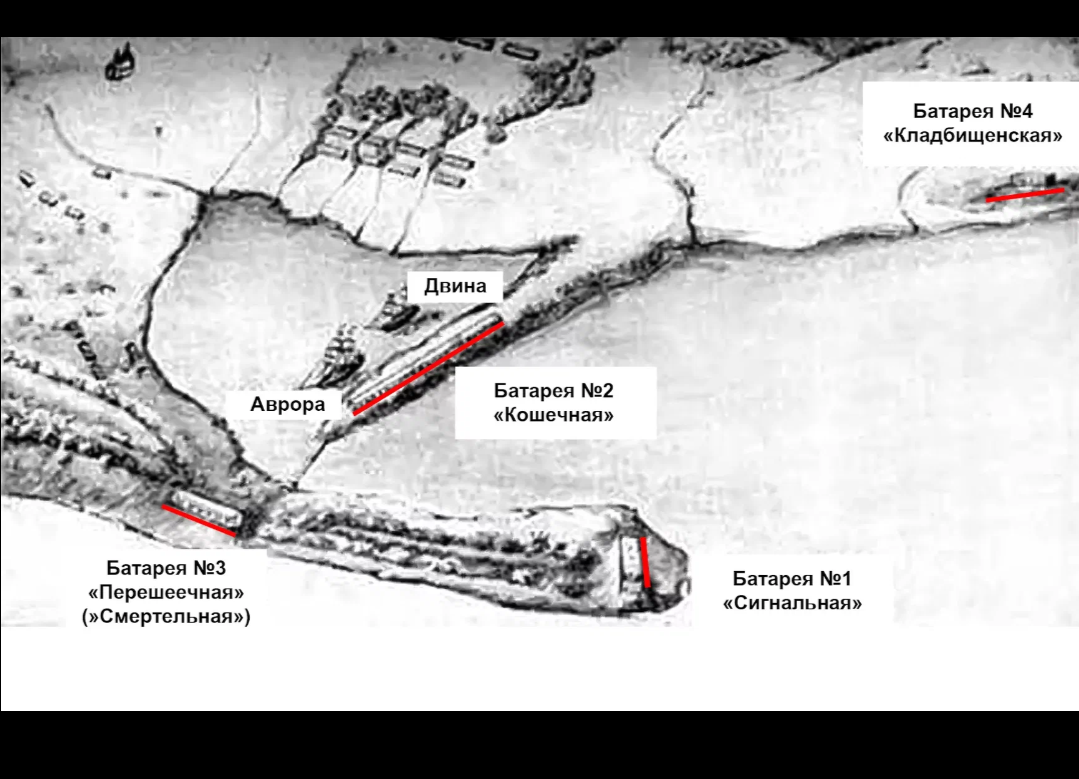 Батарея №4
«Кладбищенская»

Двина

Аврора

Батарея №2
«Кошечная»

Батарея №3
«Перешеечная»
(»Смертельная»)

Батарея №1
«Сигнальная»