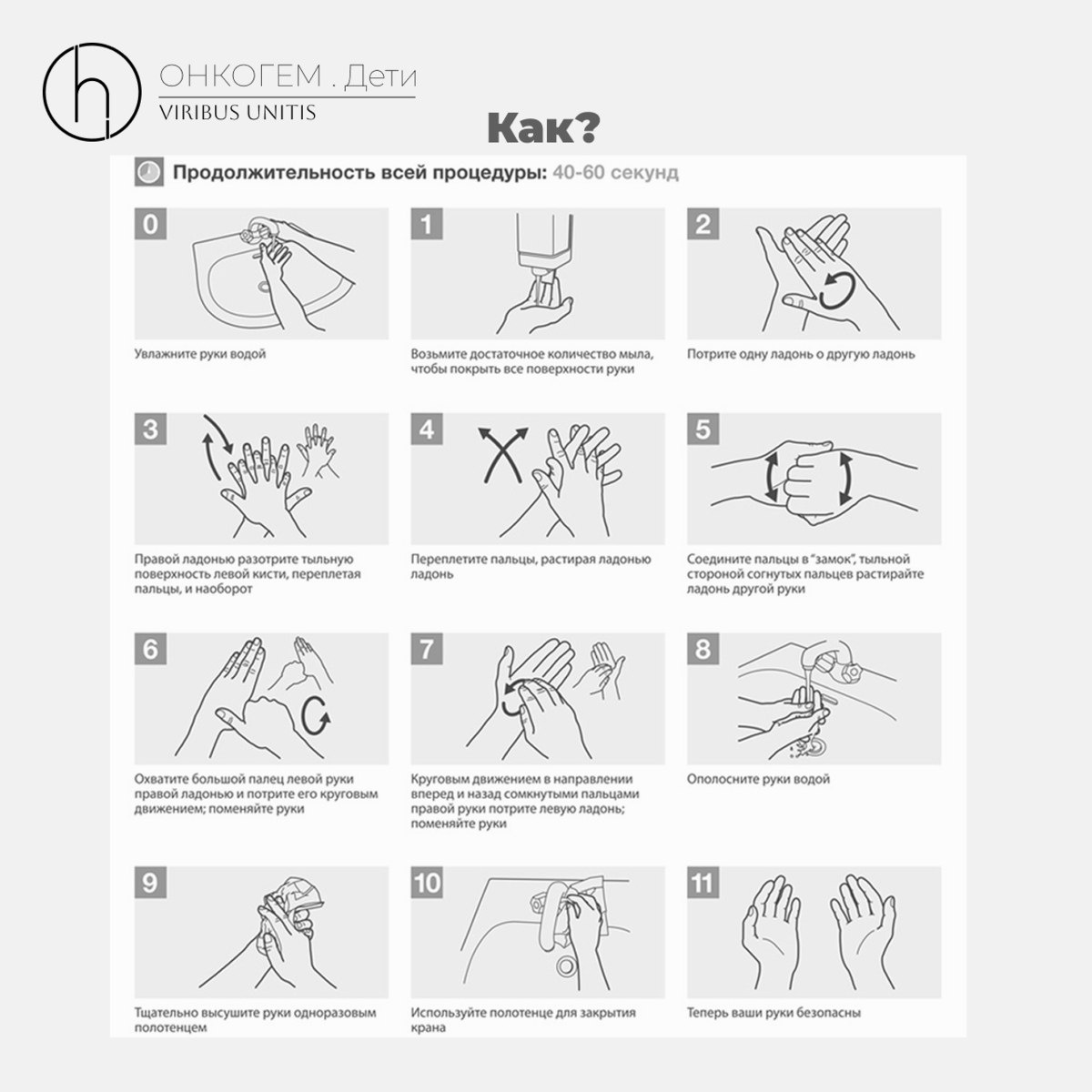 ОНКОГЕМ . Дети
VIRIBUS UNITIS

Как?

Продолжительность всей процедуры: 40-60 секунд

0
Увлажните руки водой

1
Возьмите достаточное количество мыла, чтобы покрыть все поверхности руки

2
Потрите одну ладонь о другую ладонь

3
Правой ладонью разотрите тыльную поверхность левой кисти, переплетая пальцы, и наоборот

4
Переплетите пальцы, растирая ладонью ладонь

5
Соедините пальцы в "замок", тыльной стороной согнутых пальцев растирайте ладонь другой руки

6
Охватите большой палец левой руки правой ладонью и потрите его круговым движением; поменяйте руки

7
Круговым движением в направлении вперед и назад сомкнутыми пальцами правой руки потрите левую ладонь; поменяйте руки

8
Ополосните руки водой

9
Тщательно высушите руки одноразовым полотенцем

10
Используйте полотенце для закрытия крана

11
Теперь ваши руки безопасны