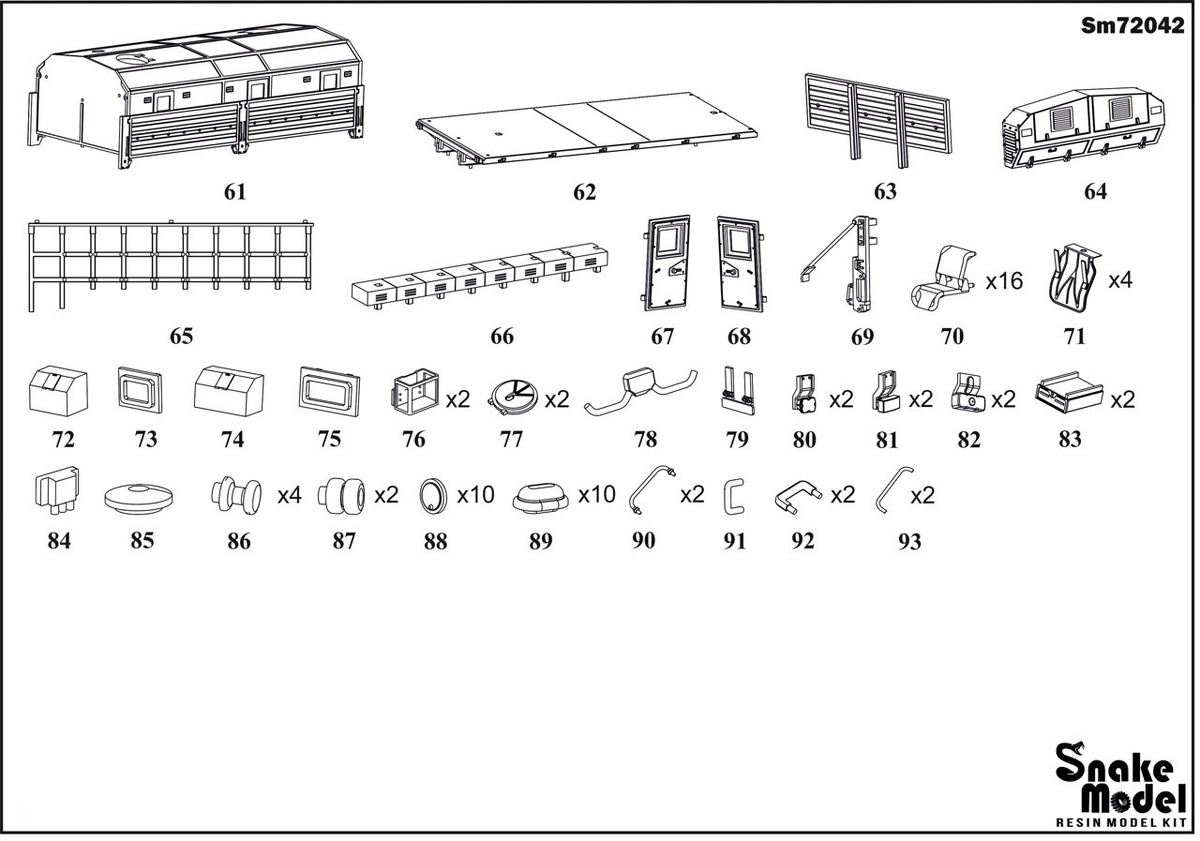 Sm72042

61
62
63
64

65
66
67
68
69
x16
70
x4
71

72
73
74
75
x2
76
x2
77
78
79
x2
80
x2
81
x2
82
x2
83

84
85
x4
86
x2
87
x10
88
x10
89
x2
90
91
x2
92
x2
93

Snake Model
RESIN MODEL KIT