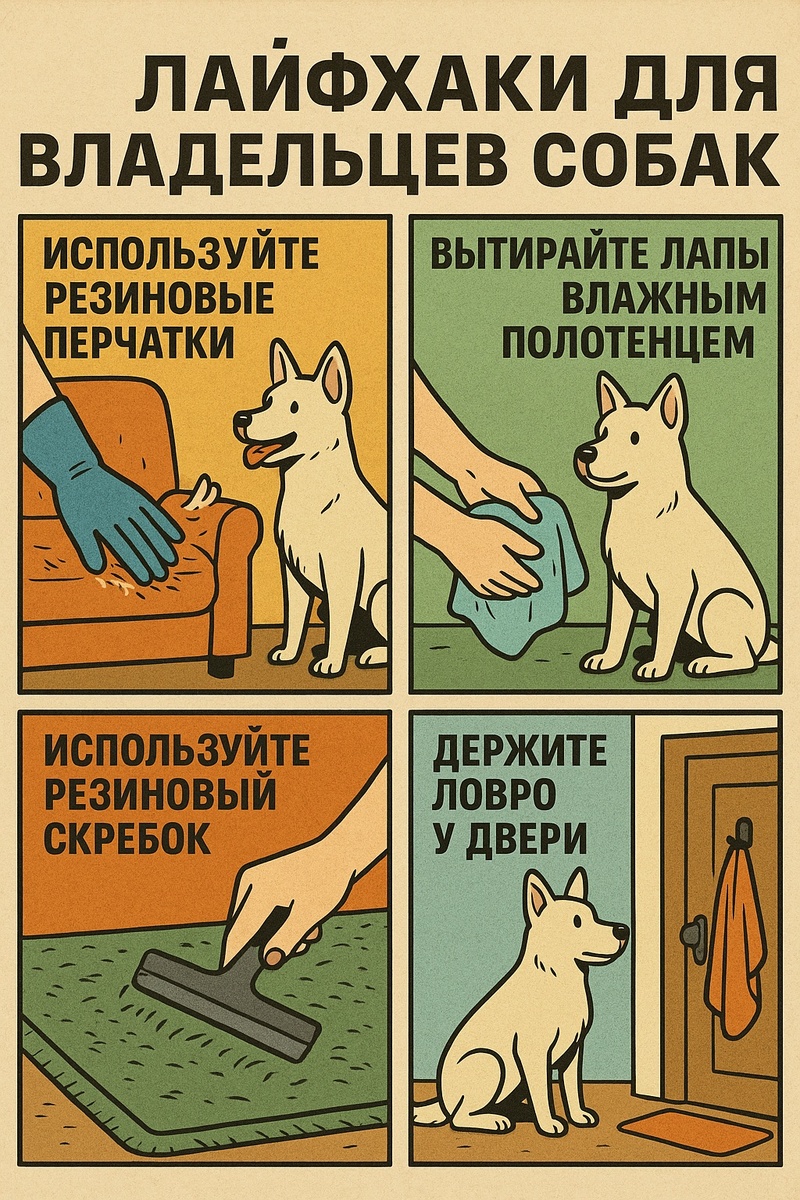 ЛАЙФХАКИ ДЛЯ ВЛАДЕЛЬЦЕВ СОБАК

ИСПОЛЬЗУЙТЕ РЕЗИНОВЫЕ ПЕРЧАТКИ

ВЫТИРАЙТЕ ЛАПЫ ВЛАЖНЫМ ПОЛОТЕНЦЕМ

ИСПОЛЬЗУЙТЕ РЕЗИНОВЫЙ СКРЕБОК

ДЕРЖИТЕ ЛОВРО У ДВЕРИ