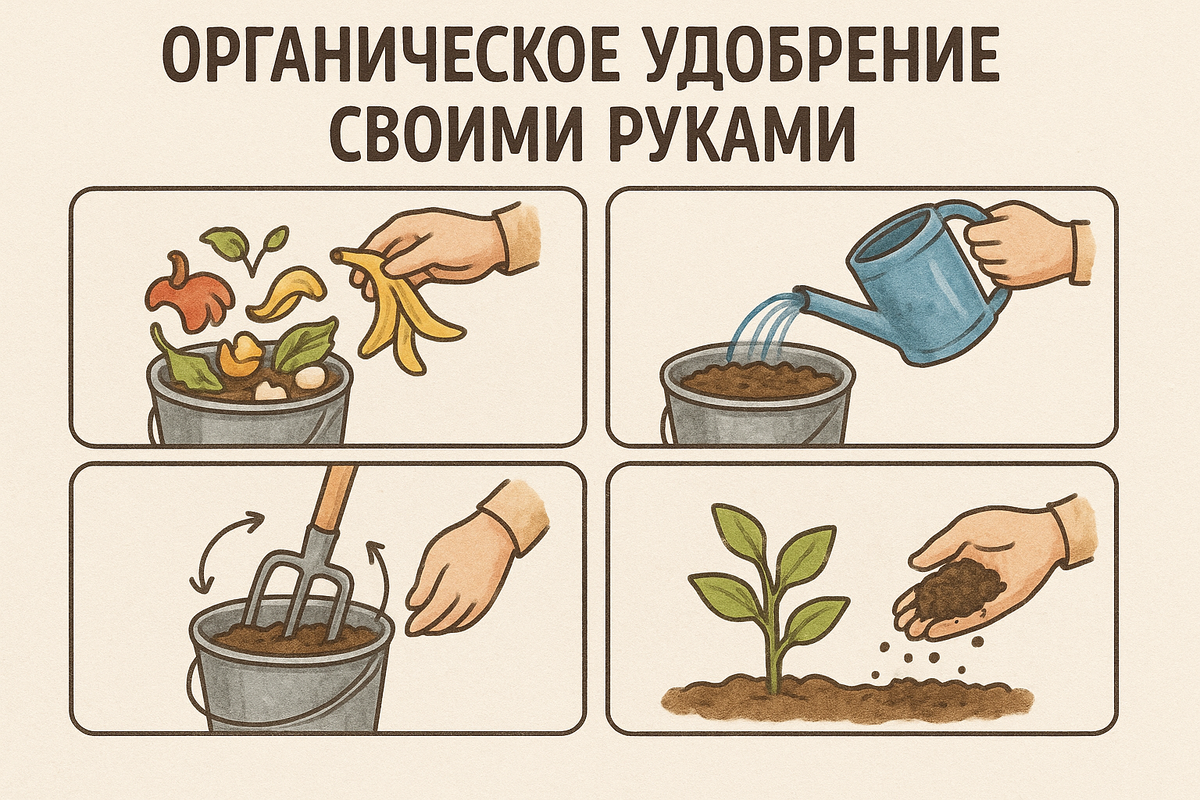 ОРГАНИЧЕСКОЕ УДОБРЕНИЕ СВОИМИ РУКАМИ