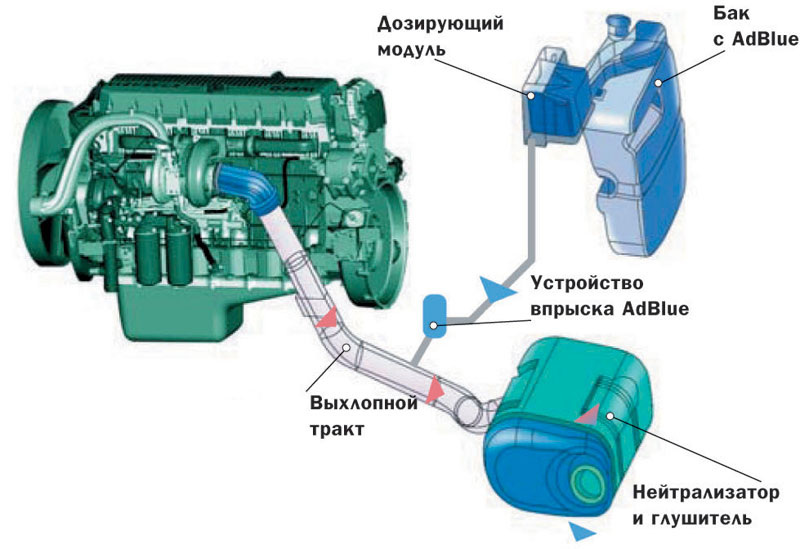 Дозирующий модуль

Бак с AdBlue

Устройство впрыска AdBlue

Выхлопной тракт

Нейтрализатор и глушитель