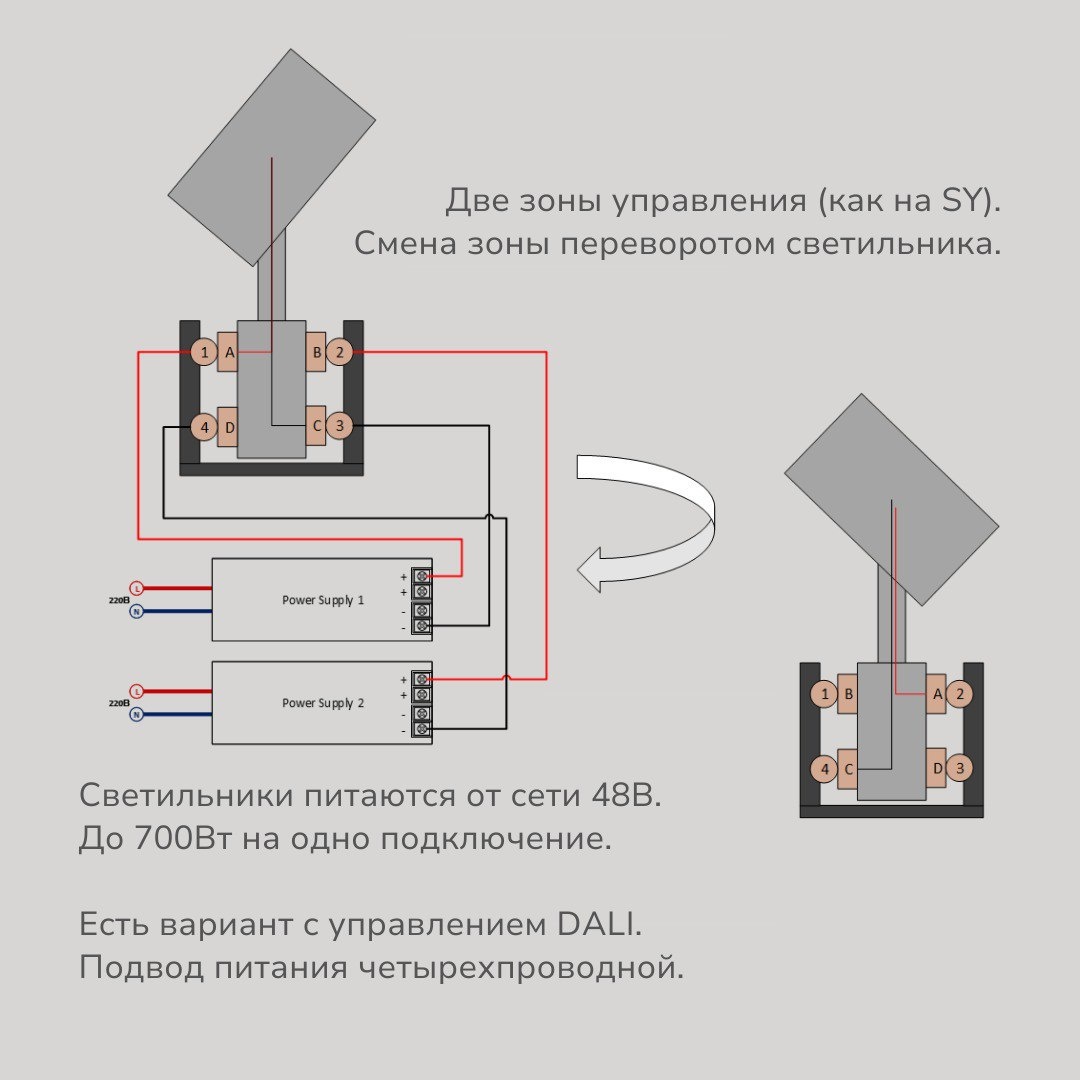 Две зоны управления (как на SY).
Смена зоны переворотом светильника.

1 A B 2
4 D C 3

L
220В
N
Power Supply 1
+
+
-
-

L
220В
N
Power Supply 2
+
+
-
-

1 B A 2
4 C D 3

Светильники питаются от сети 48В.
До 700Вт на одно подключение.

Есть вариант с управлением DALI.
Подвод питания четырехпроводной.