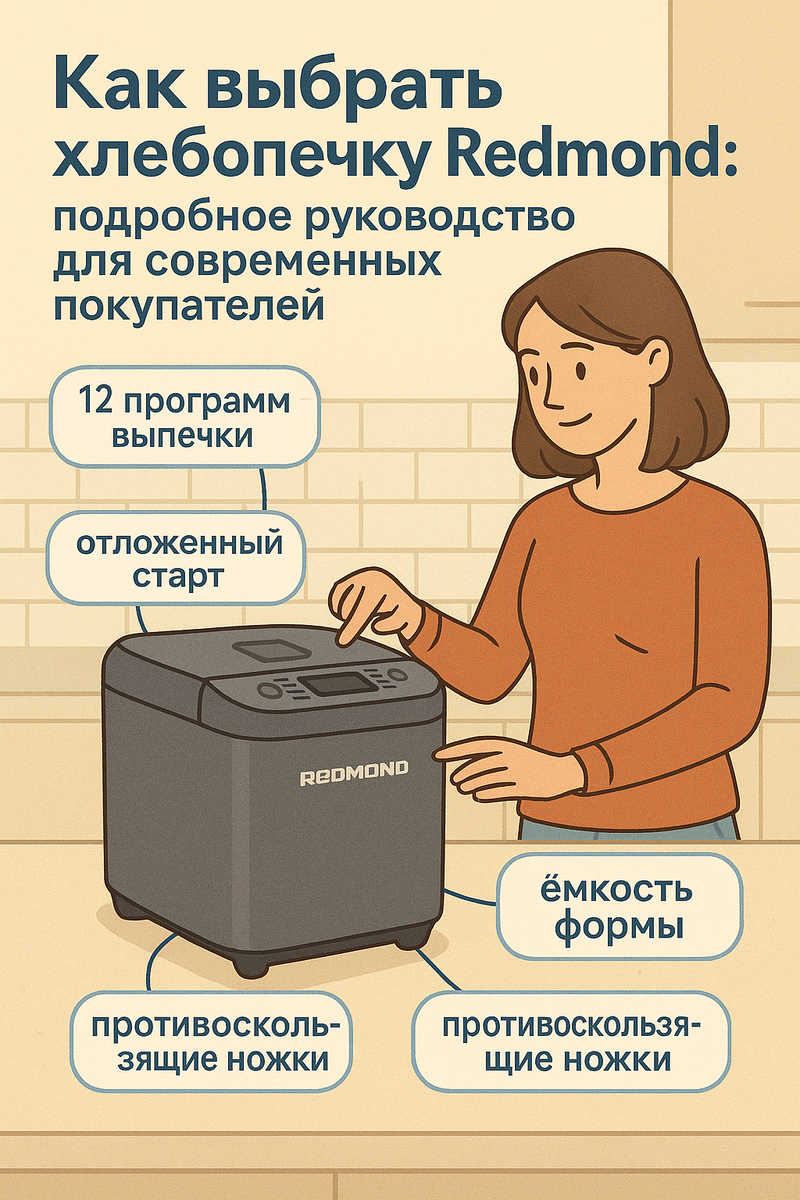 Как выбрать хлебопечку Redmond: подробное руководство для современных покупателей

12 программ выпечки

отложенный старт

REDMOND

ёмкость формы

противоскользящие ножки

противоскользящие ножки