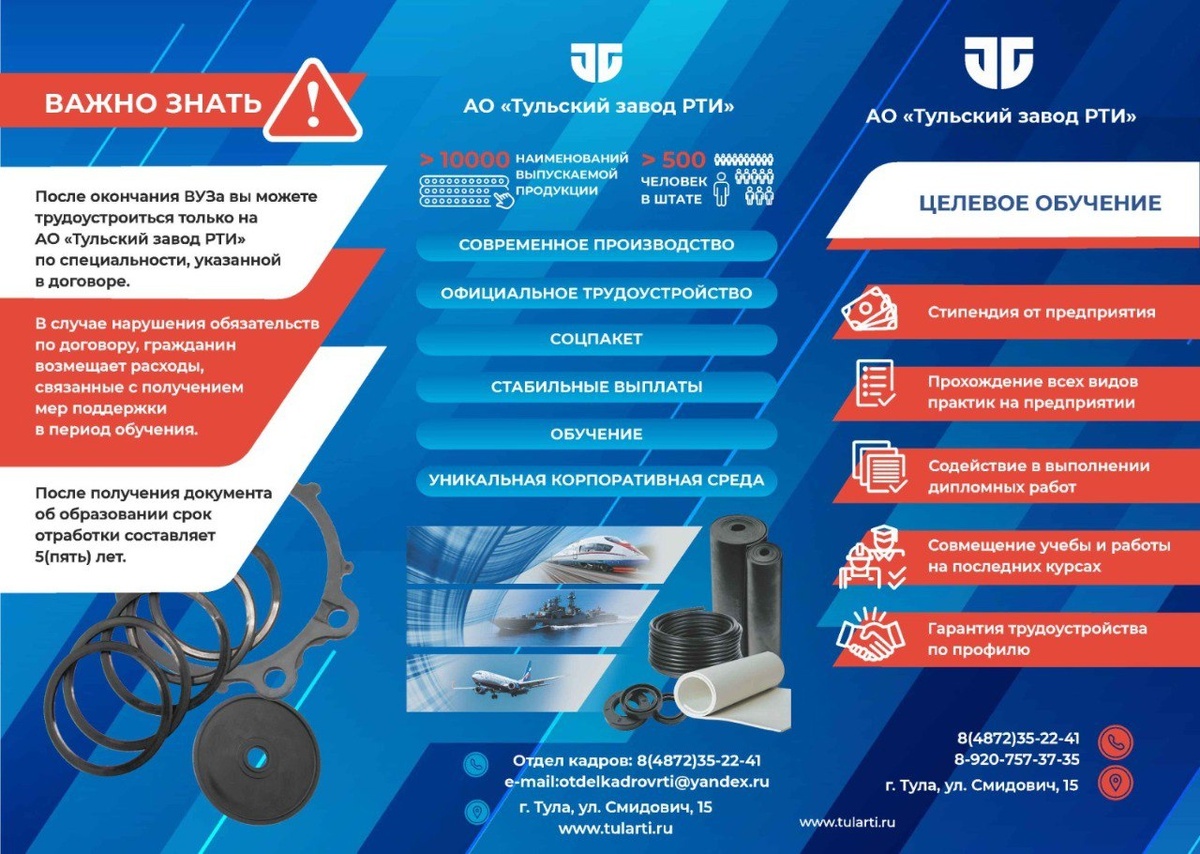 ВАЖНО ЗНАТЬ

После окончания ВУЗа вы можете трудоустроиться только на АО «Тульский завод РТИ» по специальности, указанной в договоре.

В случае нарушения обязательств по договору, гражданин возмещает расходы, связанные с получением мер поддержки в период обучения.

После получения документа об образовании срок отработки составляет 5(пять) лет.

АО «Тульский завод РТИ»

> 10000 НАИМЕНОВАНИЙ ВЫПУСКАЕМОЙ ПРОДУКЦИИ

> 500 ЧЕЛОВЕК В ШТАТЕ

СОВРЕМЕННОЕ ПРОИЗВОДСТВО

ОФИЦИАЛЬНОЕ ТРУДОУСТРОЙСТВО

СОЦПАКЕТ

СТАБИЛЬНЫЕ ВЫПЛАТЫ

ОБУЧЕНИЕ

УНИКАЛЬНАЯ КОРПОРАТИВНАЯ СРЕДА

Отдел кадров: 8(4872)35-22-41
e-mail:otdelkadrovrti@yandex.ru
г. Тула, ул. Смидович, 15
www.tularti.ru

АО «Тульский завод РТИ»

ЦЕЛЕВОЕ ОБУЧЕНИЕ

Стипендия от предприятия

Прохождение всех видов практик на предприятии

Содействие в выполнении дипломных работ

Совмещение учебы и работы на последних курсах

Гарантия трудоустройства по профилю

8(4872)35-22-41
8-920-757-37-35
г. Тула, ул. Смидович, 15

www.tularti.ru