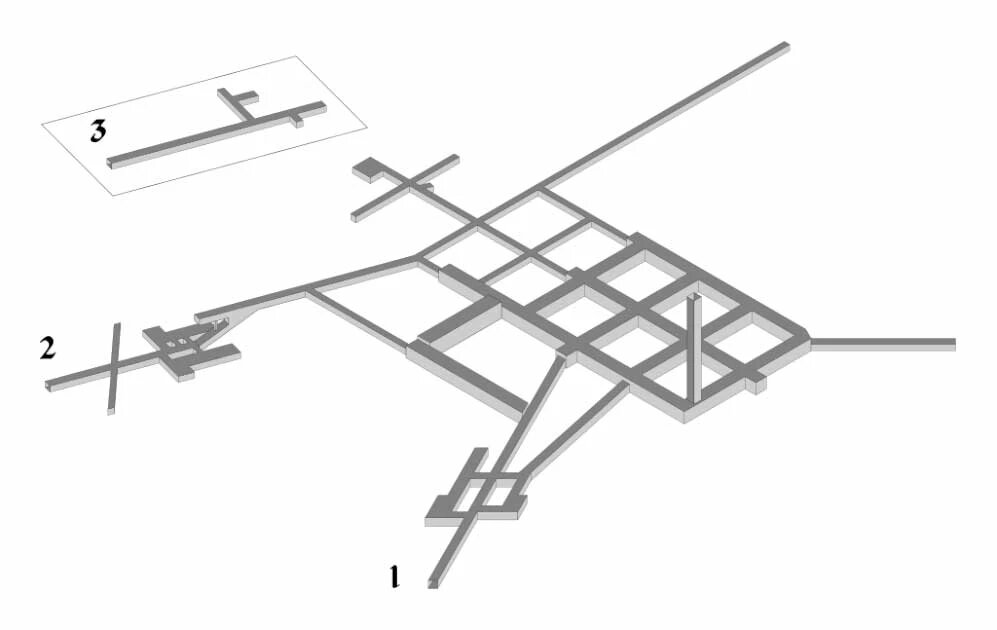 3

2

1