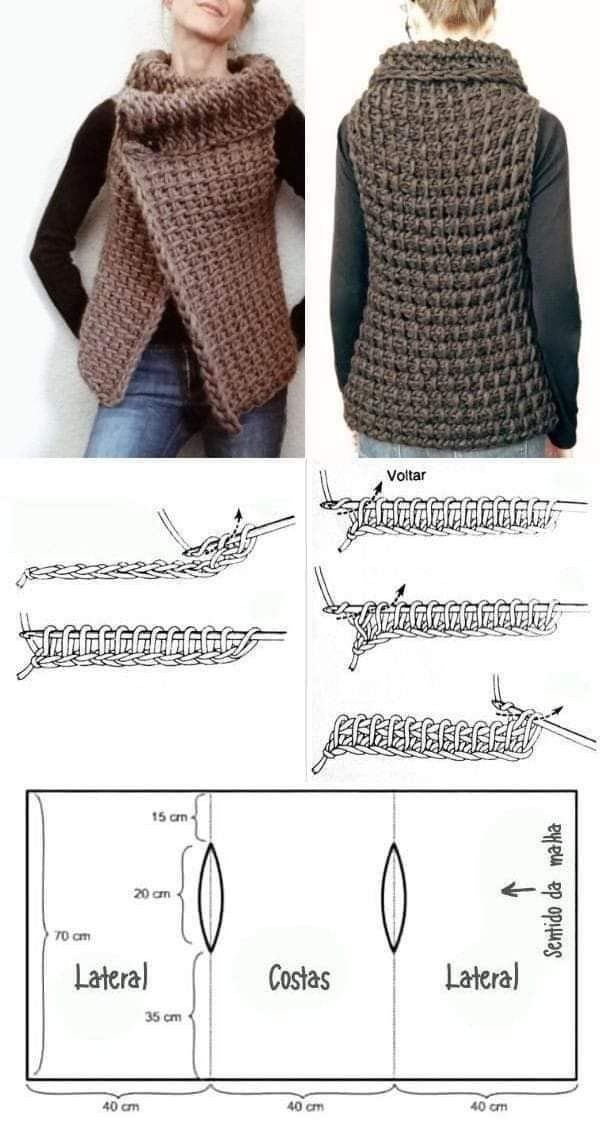 Voltar

15 cm
20 cm
70 cm
35 cm
Lateral
Costas
Lateral
Sentido da malha
40 cm
40 cm
40 cm