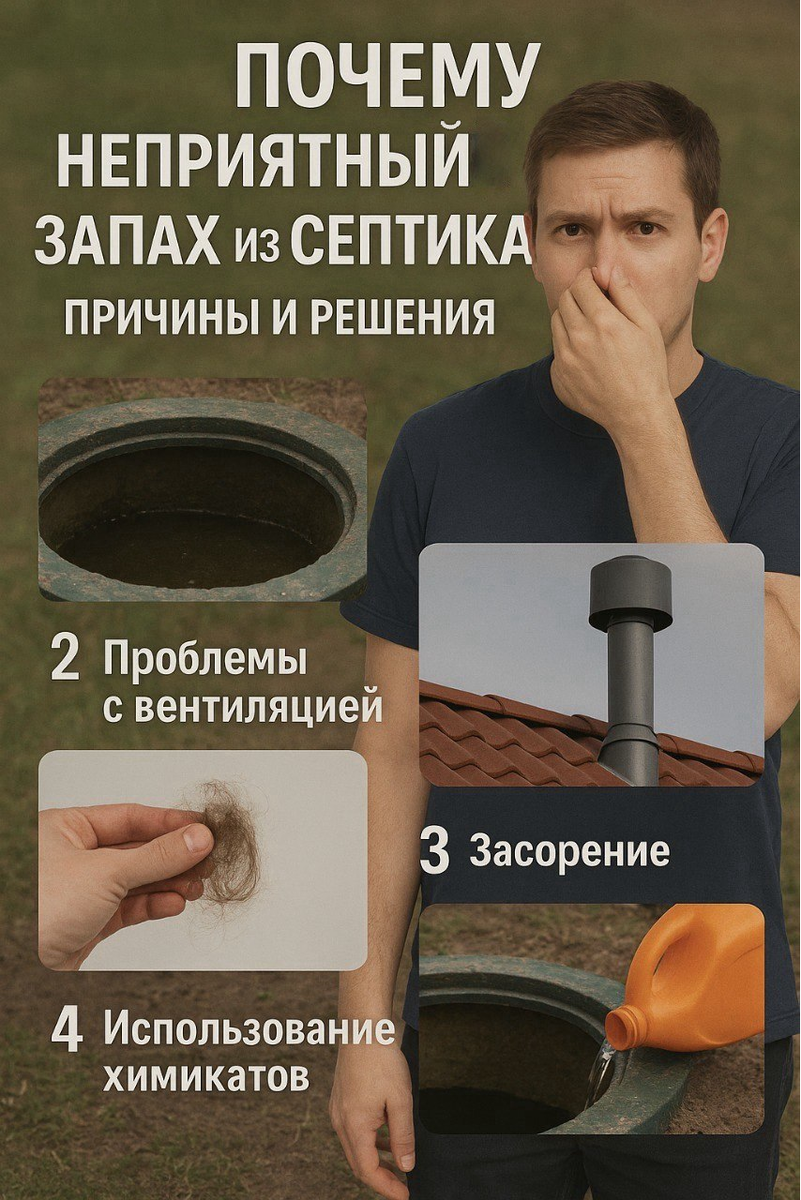 ПОЧЕМУ НЕПРИЯТНЫЙ ЗАПАХ из СЕПТИКА

ПРИЧИНЫ И РЕШЕНИЯ

2 Проблемы с вентиляцией

3 Засорение

4 Использование химикатов